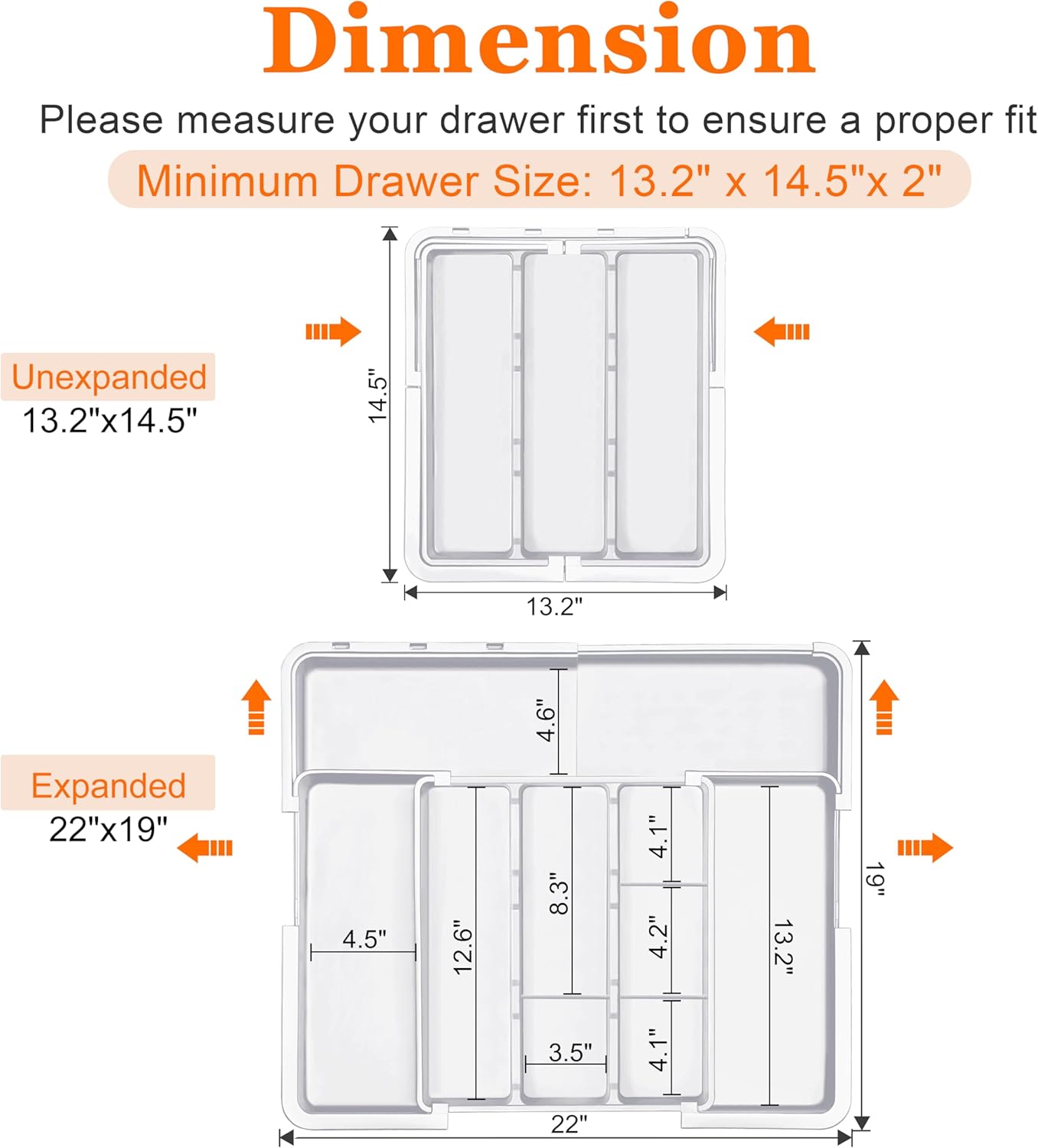 Dimension

Please measure your drawer first to ensure a proper fit

Minimum Drawer Size: 13.2" x 14.5"x 2"

Unexpanded
13.2"x14.5"

14.5"

13.2"

Expanded
22"x19"

4.6"

4.5"

12.6"

8.3"

3.5"

4.1"

4.2"

4.1"

13.2"

19"

22"