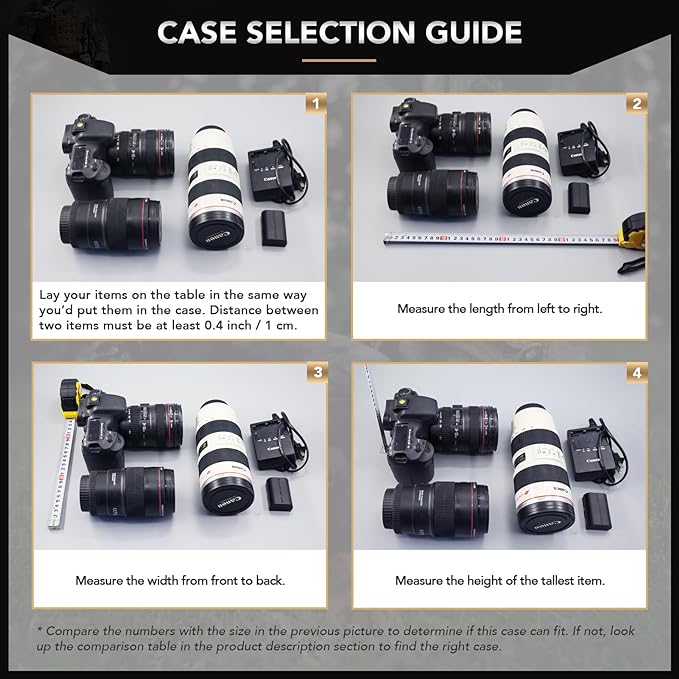 CASE SELECTION GUIDE

1

Lay your items on the table in the same way you'd put them in the case. Distance between two items must be at least 0.4 inch / 1 cm.

2

Measure the length from left to right.

3

Measure the width from front to back.

4

Measure the height of the tallest item.

* Compare the numbers with the size in the previous picture to determine if this case can fit. If not, look up the comparison table in the product description section to find the right case.