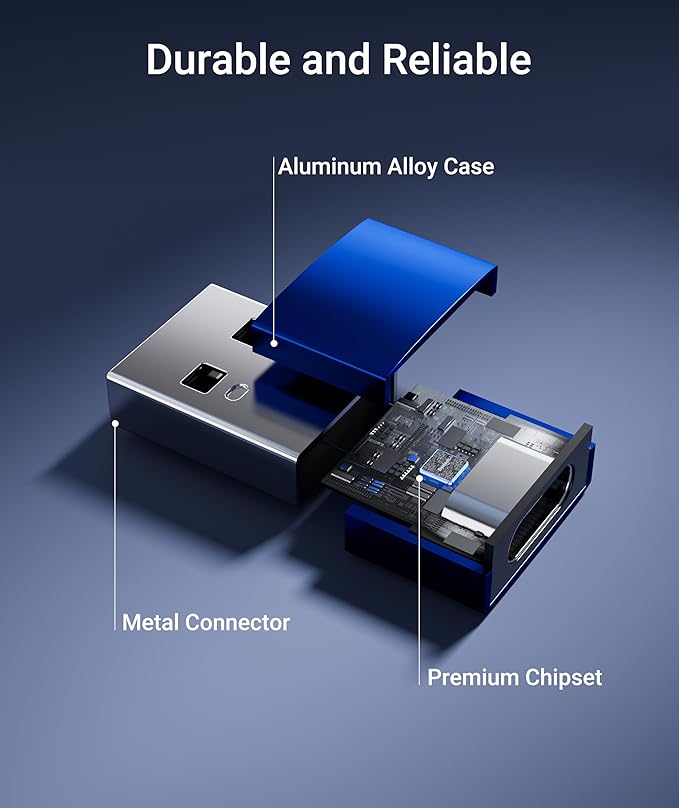 Durable and Reliable

Aluminum Alloy Case

Metal Connector

Premium Chipset