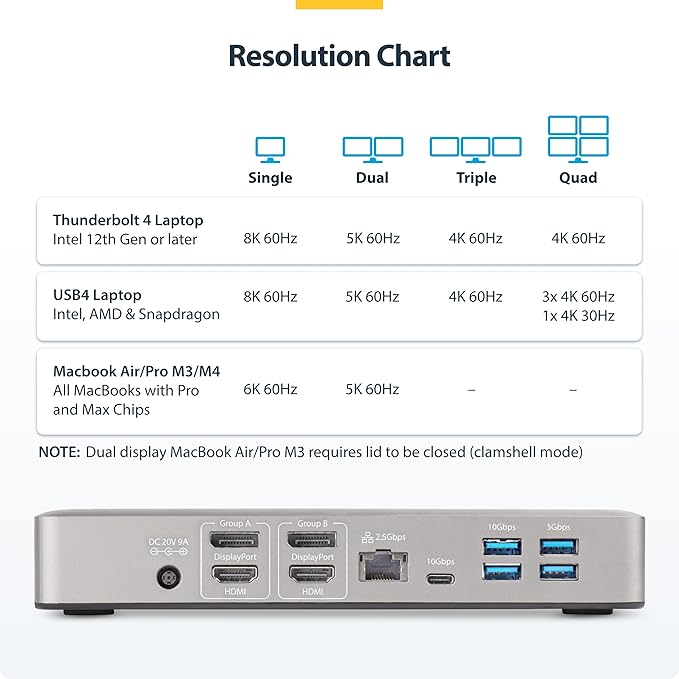 Resolution Chart

| | Single | Dual | Triple | Quad |
|---|---|---|---|---|
| Thunderbolt 4 Laptop Intel 12th Gen or later | 8K 60Hz | 5K 60Hz | 4K 60Hz | 4K 60Hz |
| USB4 Laptop Intel, AMD & Snapdragon | 8K 60Hz | 5K 60Hz | 4K 60Hz | 3x 4K 60Hz 1x 4K 30Hz |
| Macbook Air/Pro M3/M4 All MacBooks with Pro and Max Chips | 6K 60Hz | 5K 60Hz | – | – |

NOTE: Dual display MacBook Air/Pro M3 requires lid to be closed (clamshell mode)

DC 20V 9A

Group A
DisplayPort
HDMI

Group B
DisplayPort
HDMI

2.5Gbps

10Gbps

10Gbps

5Gbps