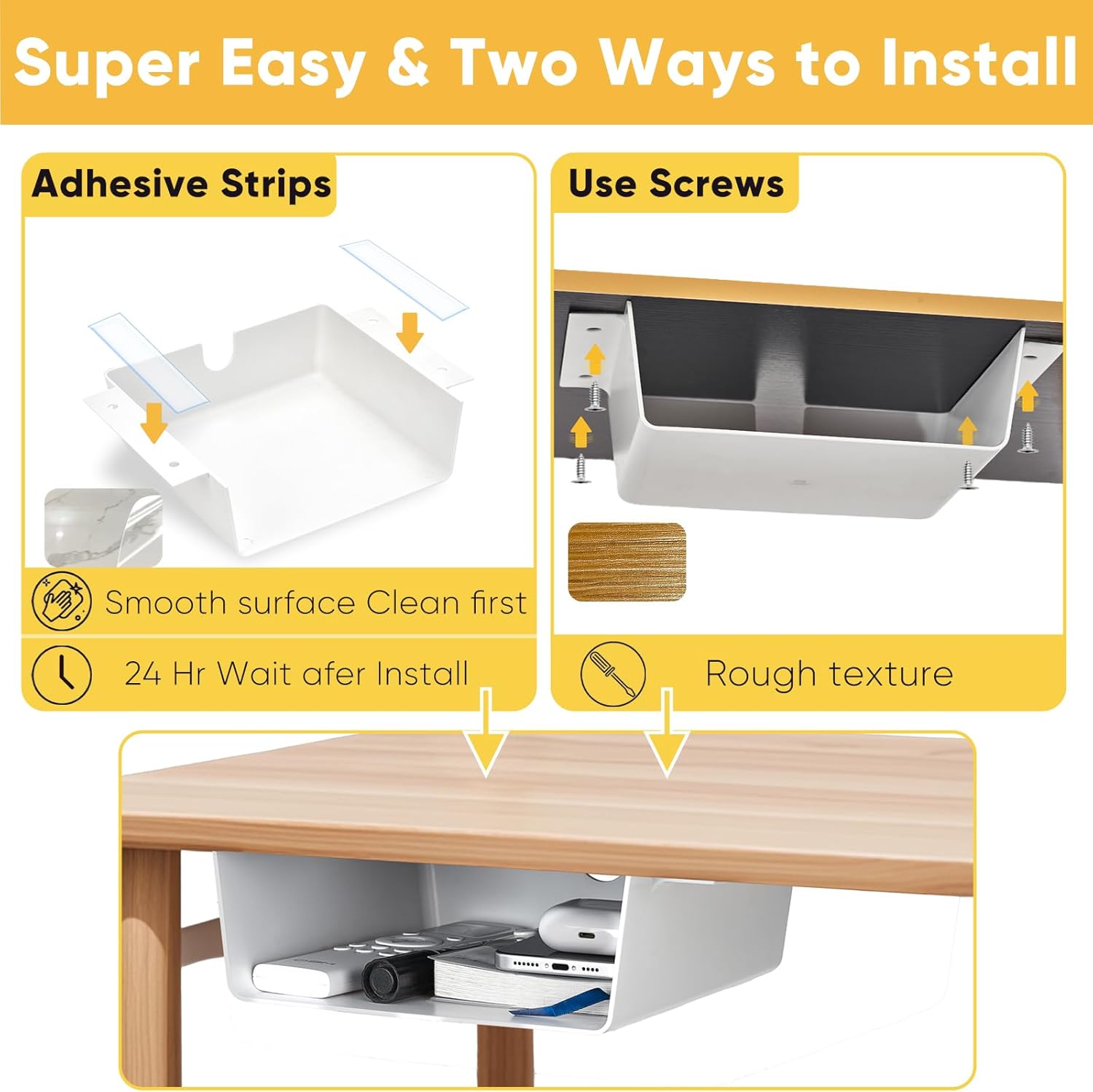 Super Easy & Two Ways to Install

Adhesive Strips

Smooth surface Clean first

24 Hr Wait afer Install

Use Screws

Rough texture