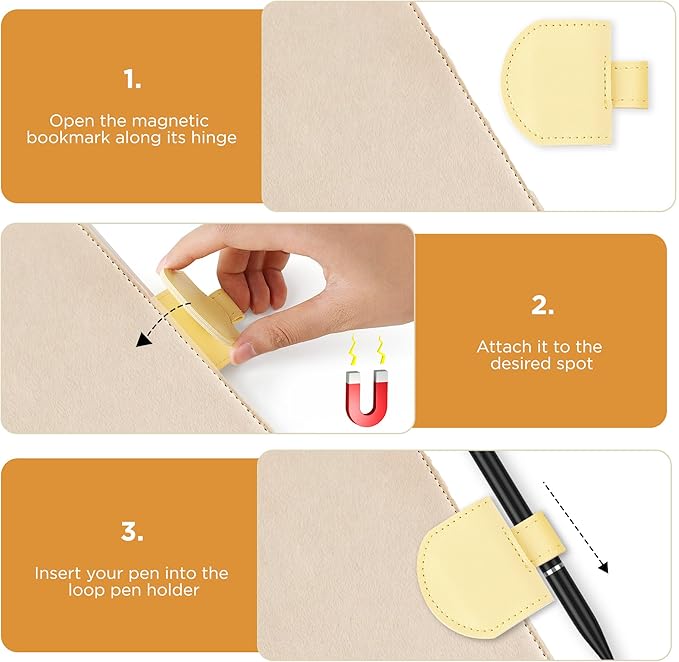 1.

Open the magnetic bookmark along its hinge

2.

Attach it to the desired spot

3.

Insert your pen into the loop pen holder