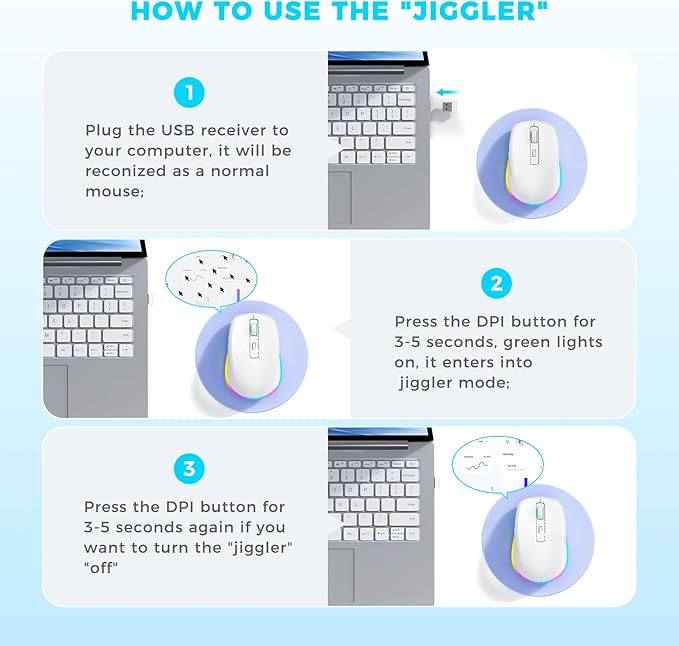 HOW TO USE THE "JIGGLER"

1

Plug the USB receiver to your computer, it will be reconized as a normal mouse;

2

Press the DPI button for 3-5 seconds, green lights on, it enters into jiggler mode;

3

Press the DPI button for 3-5 seconds again if you want to turn the "jiggler" "off"