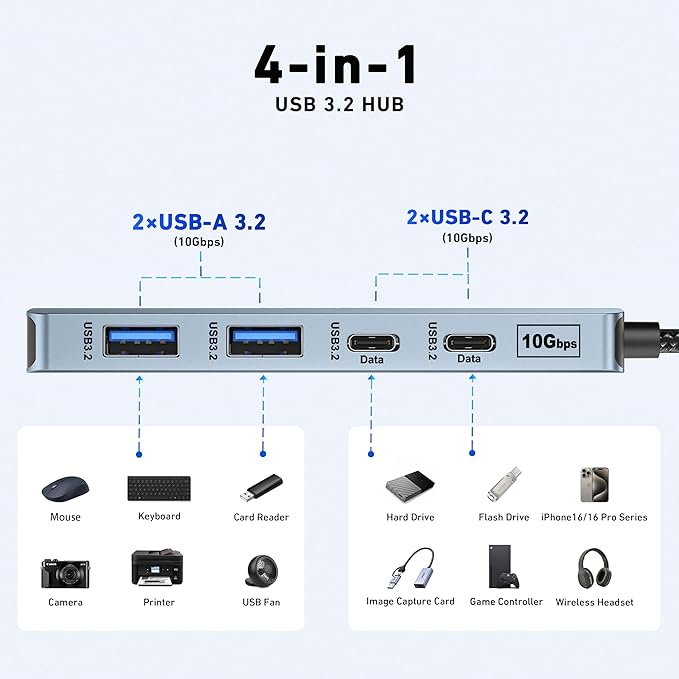 4-in-1
USB 3.2 HUB

2×USB-A 3.2
(10Gbps)

2×USB-C 3.2
(10Gbps)

USB3.2

USB3.2

USB3.2
Data

USB3.2
Data

10Gbps

Mouse

Keyboard

Card Reader

Camera

Printer

USB Fan

Hard Drive

Flash Drive

iPhone16/16 Pro Series

Image Capture Card

Game Controller

Wireless Headset