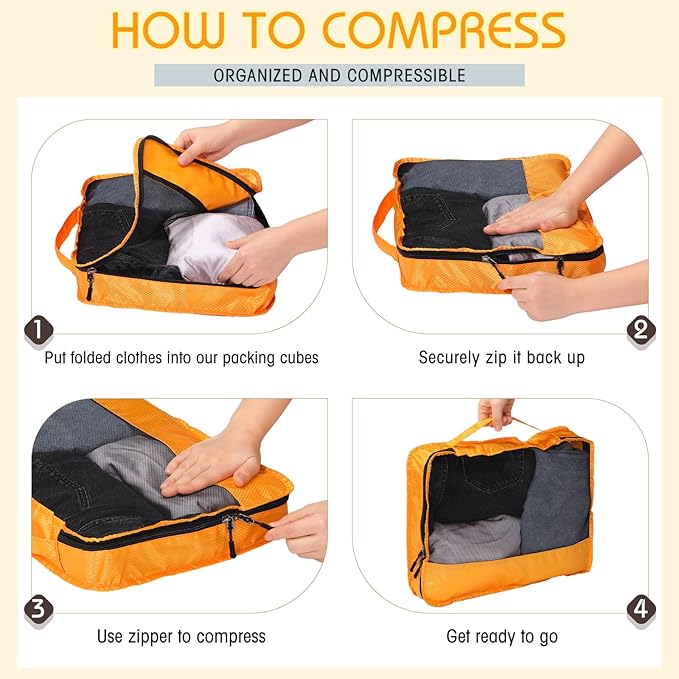 HOW TO COMPRESS

ORGANIZED AND COMPRESSIBLE

1

Put folded clothes into our packing cubes

2

Securely zip it back up

3

Use zipper to compress

4

Get ready to go