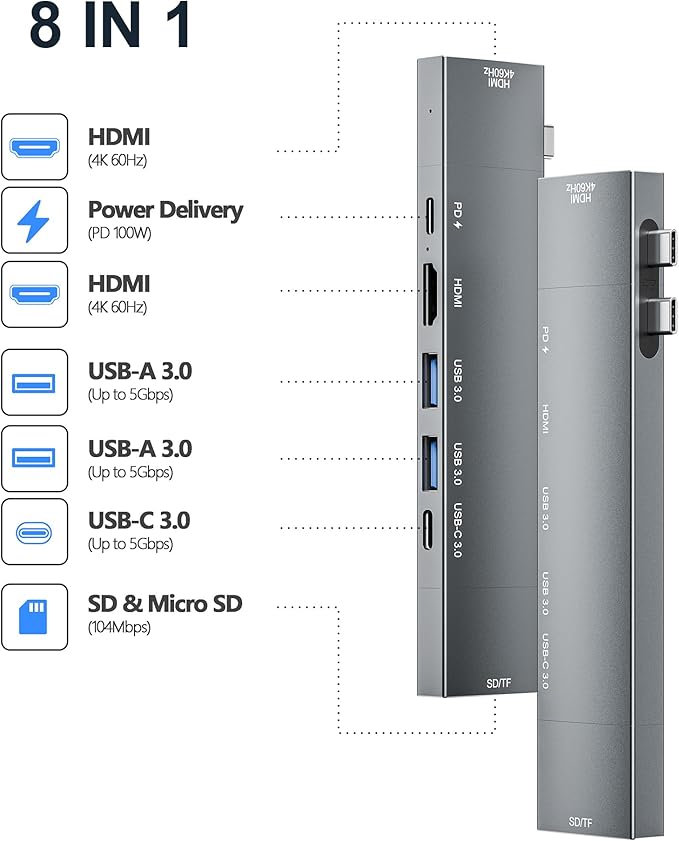 8 IN 1

HDMI
(4K 60Hz)

Power Delivery
(PD 100W)

HDMI
(4K 60Hz)

USB-A 3.0
(Up to 5Gbps)

USB-A 3.0
(Up to 5Gbps)

USB-C 3.0
(Up to 5Gbps)

SD & Micro SD
(104Mbps)

HDMI
4K60Hz

PD
HDMI
USB 3.0
USB 3.0
USB-C 3.0
SD/TF

HDMI
4K60Hz

PD
HDMI
USB 3.0
USB 3.0
USB-C 3.0
SD/TF