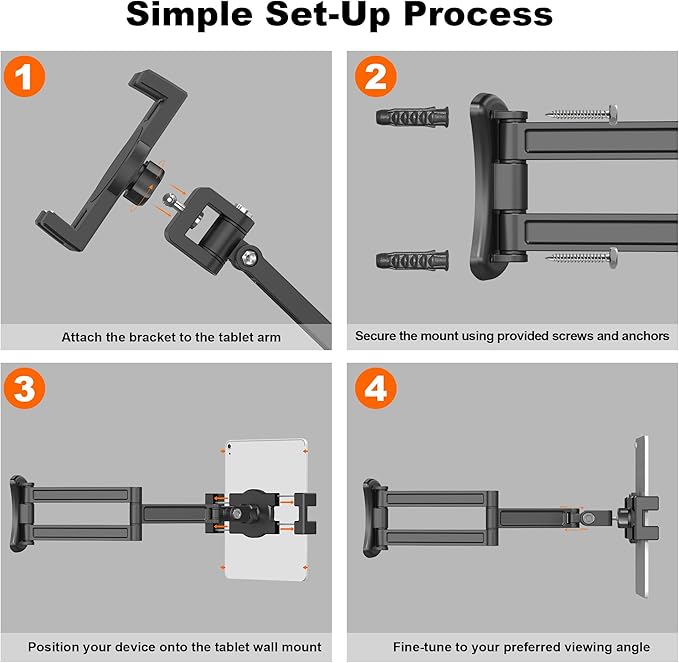 Simple Set-Up Process

1

Attach the bracket to the tablet arm

2

Secure the mount using provided screws and anchors

3

Position your device onto the tablet wall mount

4

Fine-tune to your preferred viewing angle