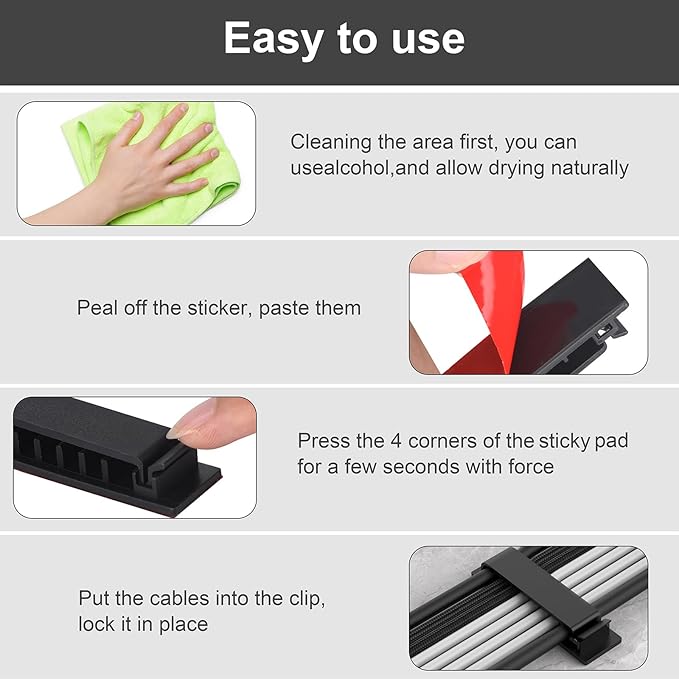 Easy to use

Cleaning the area first, you can usealcohol,and allow drying naturally

Peal off the sticker, paste them

Press the 4 corners of the sticky pad for a few seconds with force

Put the cables into the clip, lock it in place