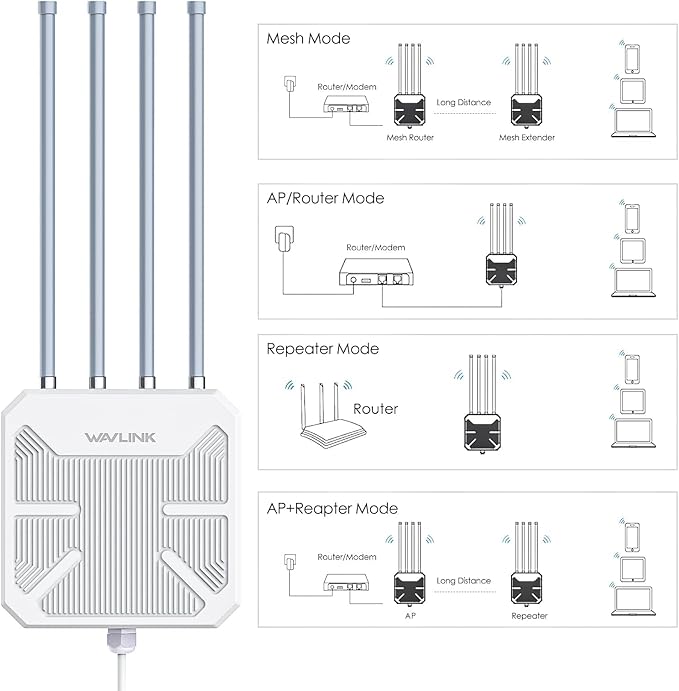 WAVLINK

Mesh Mode

Router/Modem

Long Distance

Mesh Router

Mesh Extender

AP/Router Mode

Router/Modem

Repeater Mode

Router

AP+Reapter Mode

Router/Modem

Long Distance

AP

Repeater