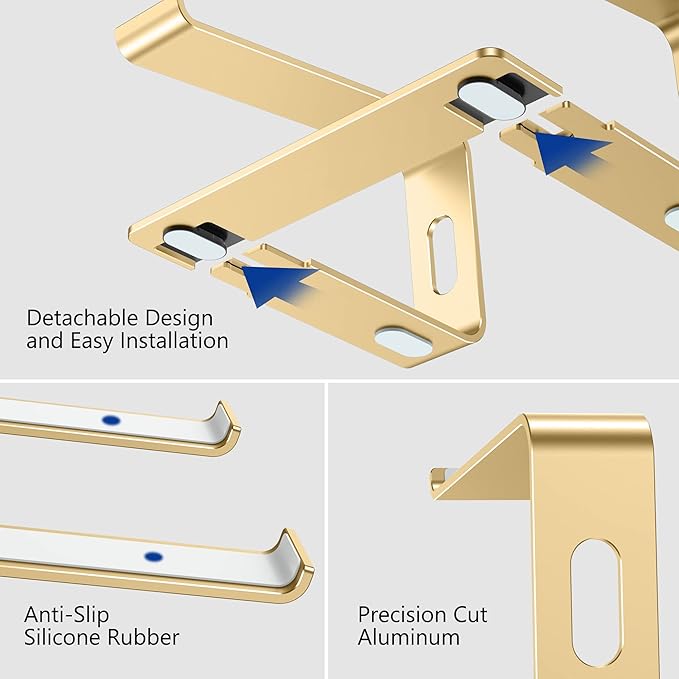 Detachable Design
and Easy Installation

Anti-Slip
Silicone Rubber

Precision Cut
Aluminum