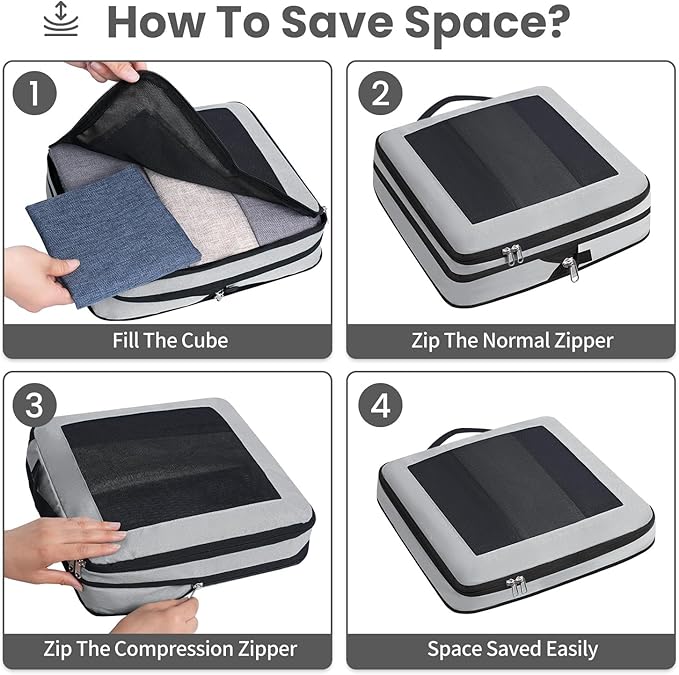 How To Save Space?

1
Fill The Cube

2
Zip The Normal Zipper

3
Zip The Compression Zipper

4
Space Saved Easily