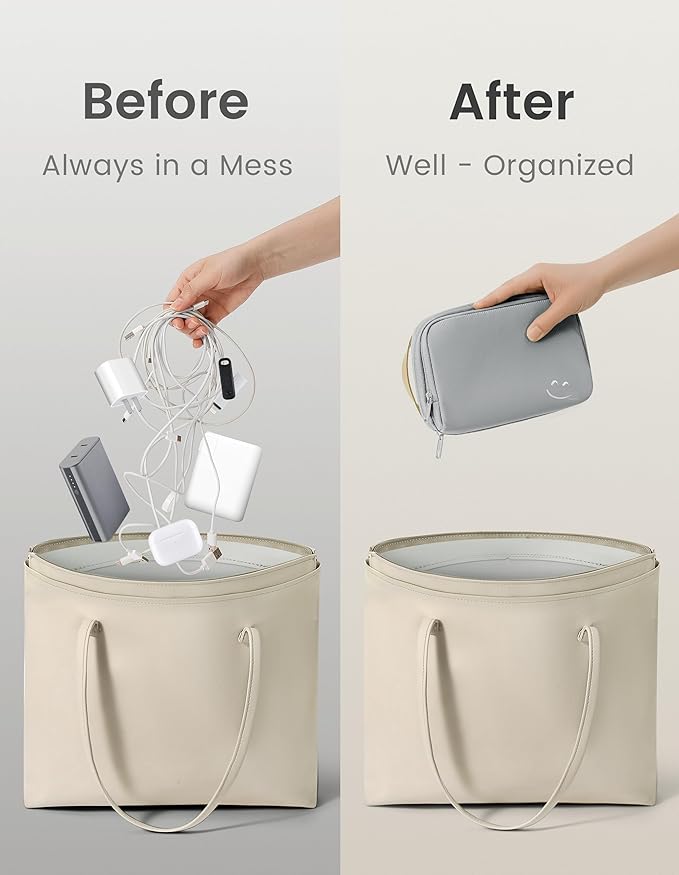 Before
Always in a Mess

After
Well - Organized