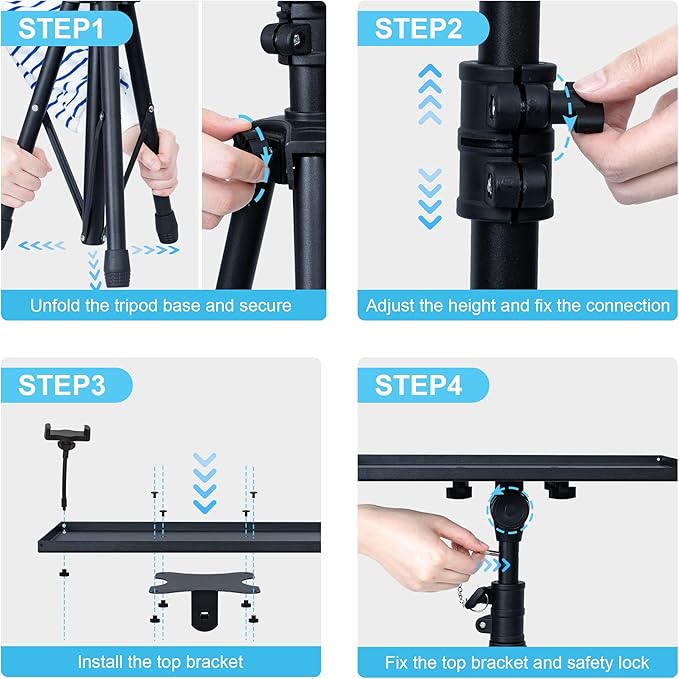 STEP1

Unfold the tripod base and secure

STEP2

Adjust the height and fix the connection

STEP3

Install the top bracket

STEP4

Fix the top bracket and safety lock