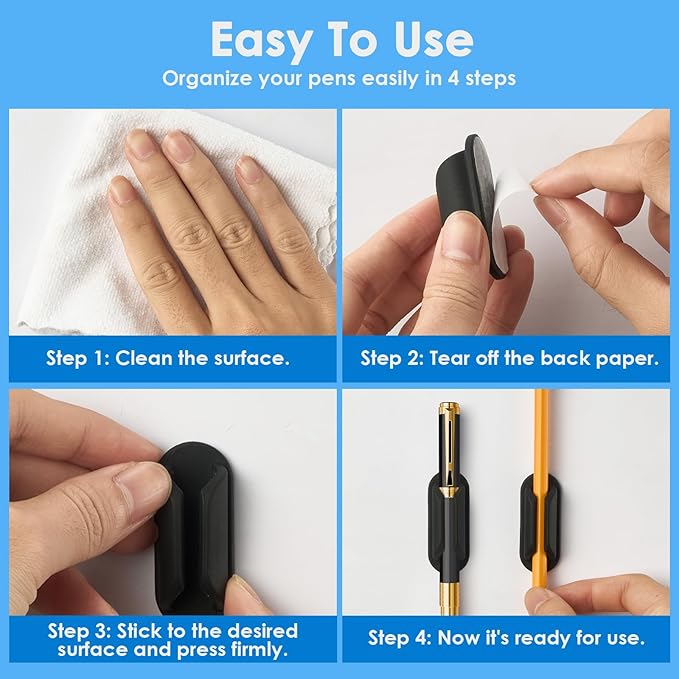 Easy To Use
Organize your pens easily in 4 steps

Step 1: Clean the surface.

Step 2: Tear off the back paper.

Step 3: Stick to the desired surface and press firmly.

Step 4: Now it's ready for use.