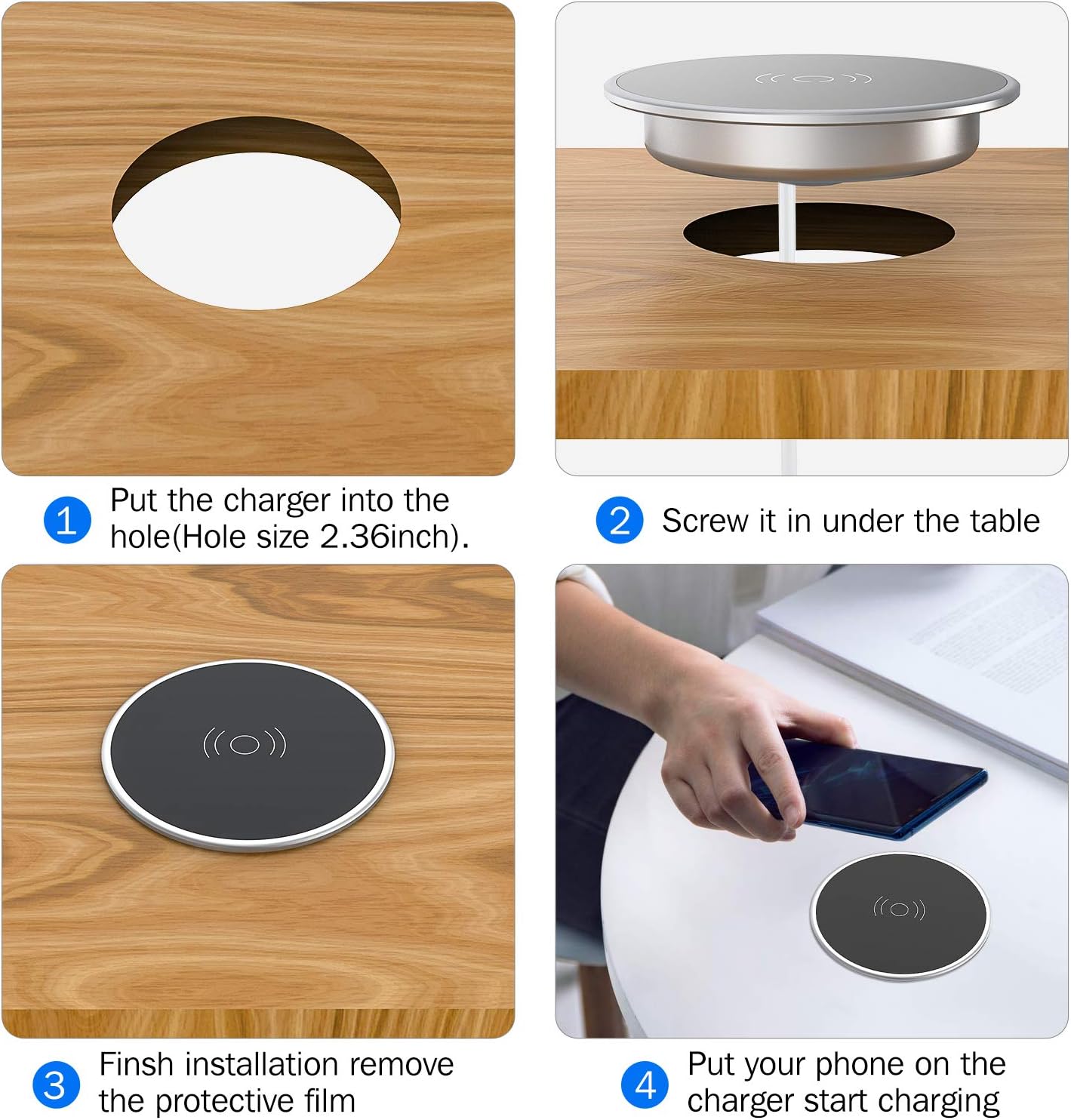 1 Put the charger into the hole(Hole size 2.36inch).

2 Screw it in under the table

3 Finsh installation remove the protective film

4 Put your phone on the charger start charging