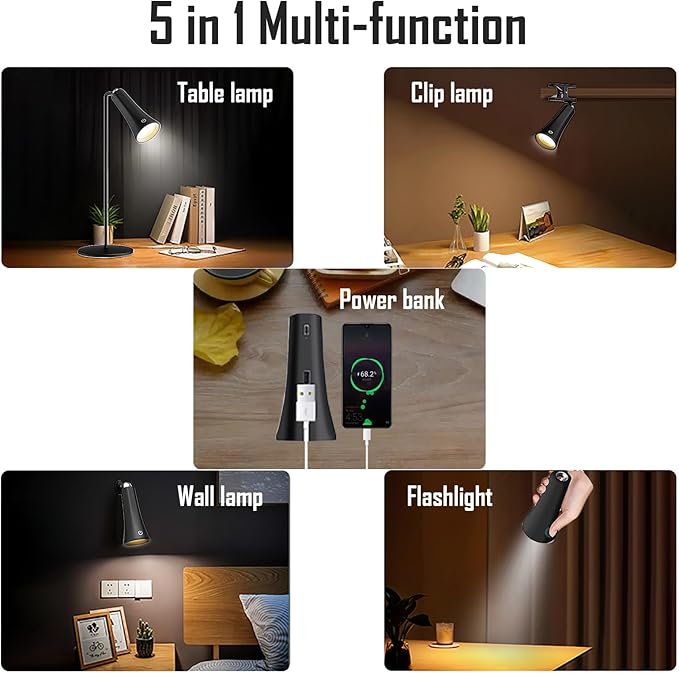 5 in 1 Multi-function

Table lamp

Clip lamp

Power bank

68.2%

4:53

Wall lamp

Flashlight