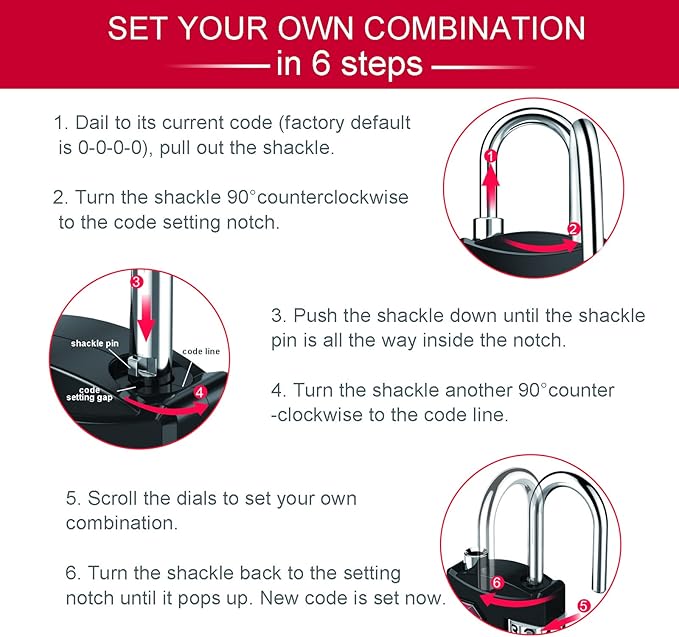 SET YOUR OWN COMBINATION
in 6 steps

1. Dail to its current code (factory default is 0-0-0-0), pull out the shackle.

2. Turn the shackle 90°counterclockwise to the code setting notch.

1

2

3

shackle pin

code line

code setting gap

4

3. Push the shackle down until the shackle pin is all the way inside the notch.

4. Turn the shackle another 90°counter -clockwise to the code line.

5. Scroll the dials to set your own combination.

6. Turn the shackle back to the setting notch until it pops up. New code is set now.

6

5