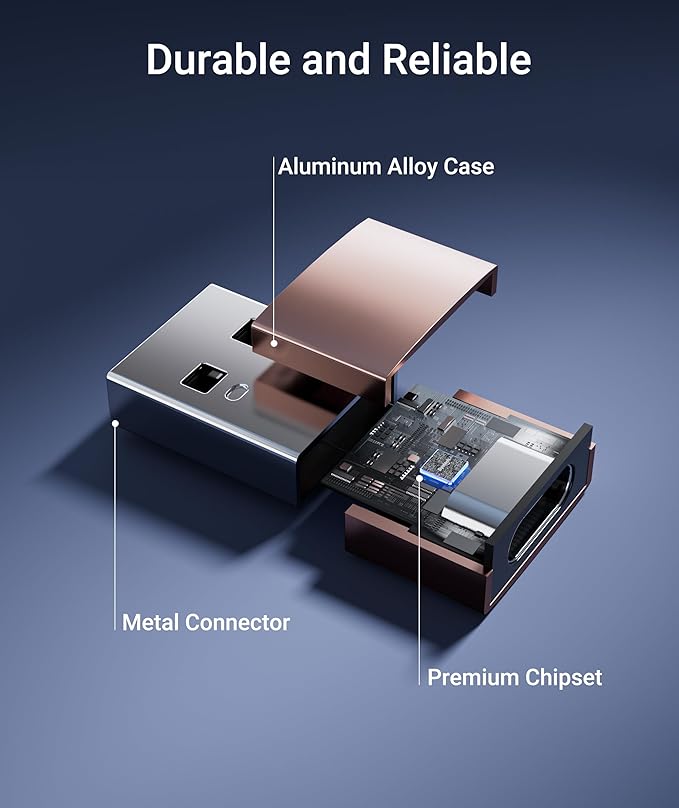 Durable and Reliable

Aluminum Alloy Case

Metal Connector

Premium Chipset