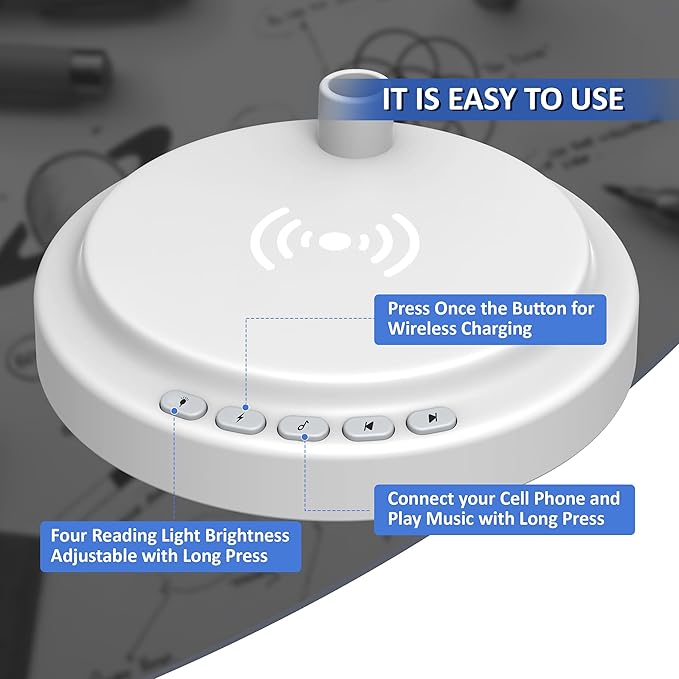 IT IS EASY TO USE

Press Once the Button for Wireless Charging

Connect your Cell Phone and Play Music with Long Press

Four Reading Light Brightness Adjustable with Long Press