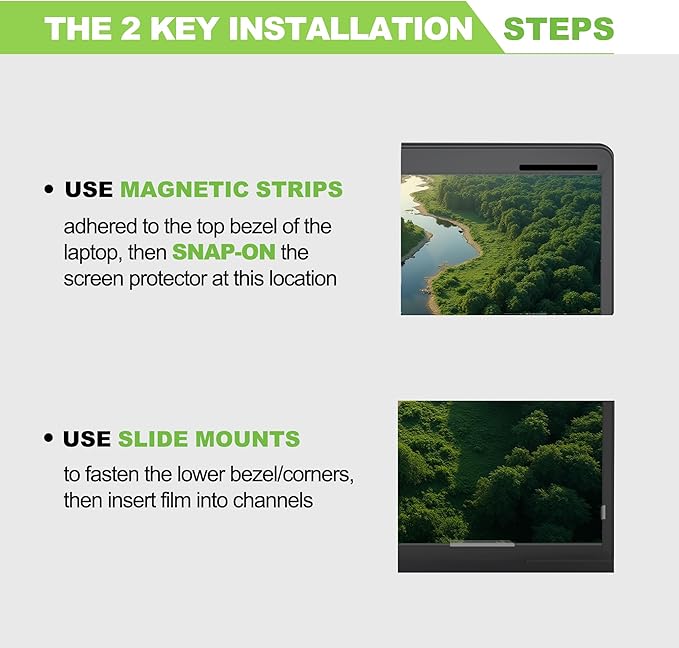 THE 2 KEY INSTALLATION STEPS

• USE MAGNETIC STRIPS

adhered to the top bezel of the laptop, then SNAP-ON the screen protector at this location

• USE SLIDE MOUNTS

to fasten the lower bezel/corners, then insert film into channels