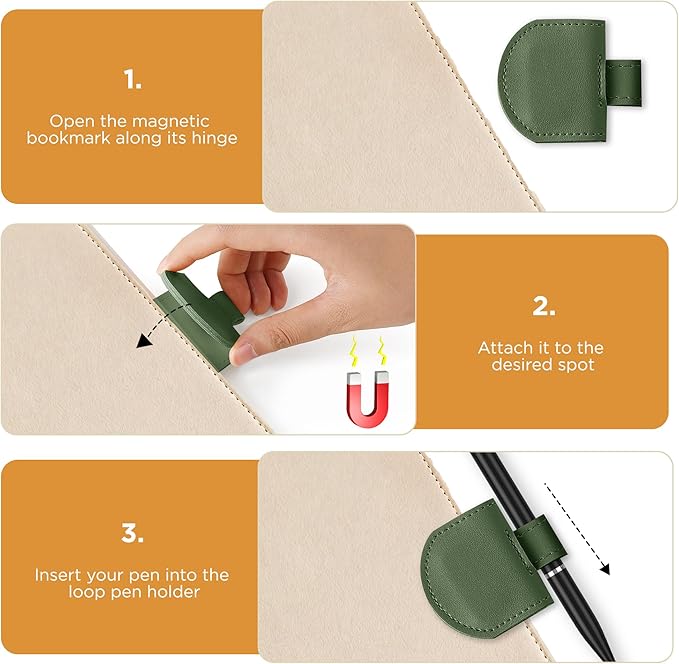 1.

Open the magnetic bookmark along its hinge

2.

Attach it to the desired spot

3.

Insert your pen into the loop pen holder