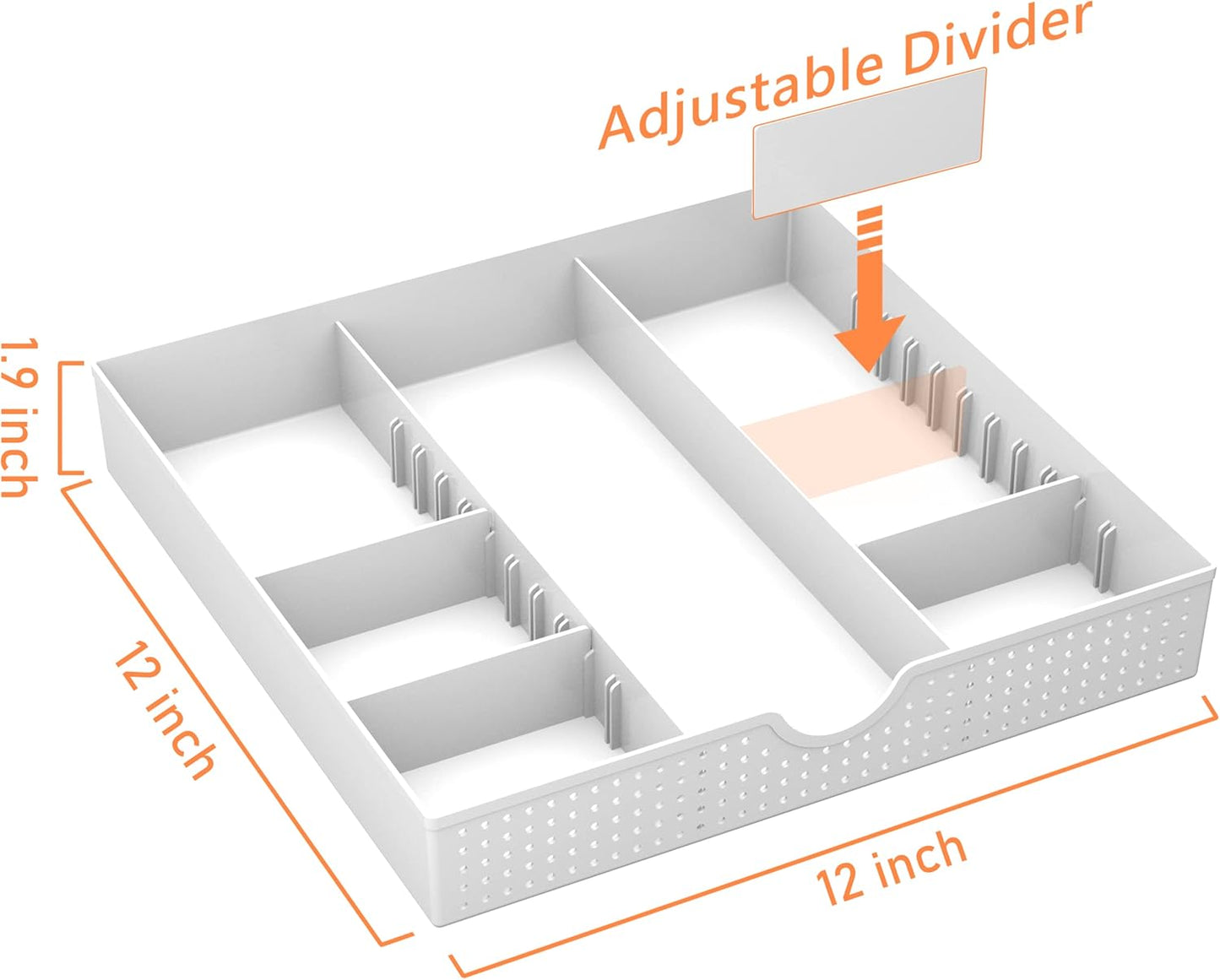 Adjustable Divider

1.9 inch

12 inch

12 inch