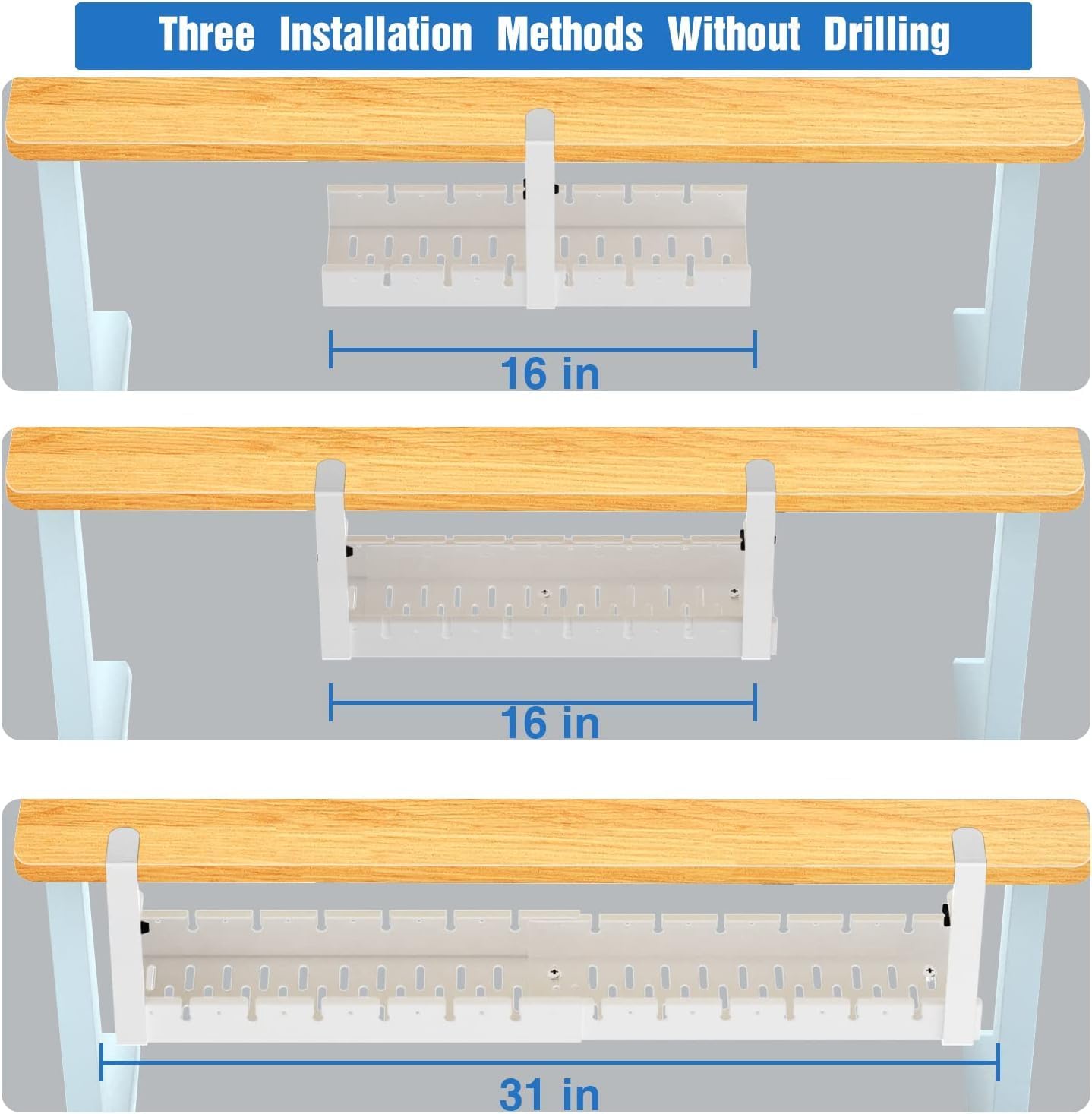 Three Installation Methods Without Drilling

16 in

16 in

31 in