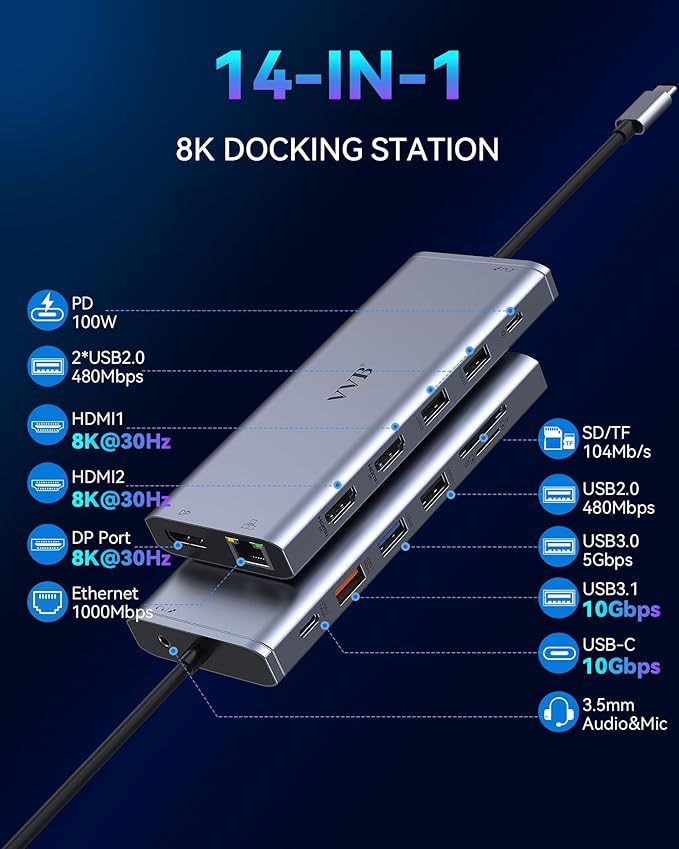 14-IN-1

8K DOCKING STATION

PD
100W

2*USB2.0
480Mbps

HDMI1
8K@30Hz

HDMI2
8K@30Hz

DP Port
8K@30Hz

Ethernet
1000Mbps

VVB

DP

SD/TF
104Mb/s

USB2.0
480Mbps

USB3.0
5Gbps

USB3.1
10Gbps

USB-C
10Gbps

3.5mm
Audio&Mic