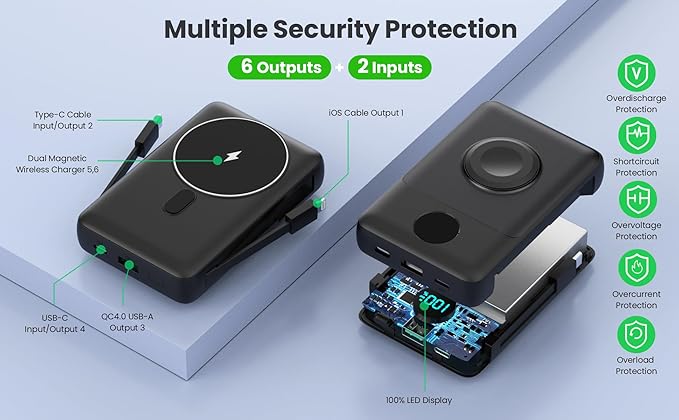 Multiple Security Protection

6 Outputs + 2 Inputs

Type-C Cable Input/Output 2

Dual Magnetic Wireless Charger 5,6

iOS Cable Output 1

USB-C Input/Output 4

QC4.0 USB-A Output 3

100% LED Display

Overdischarge Protection

Shortcircuit Protection

Overvoltage Protection

Overcurrent Protection

Overload Protection