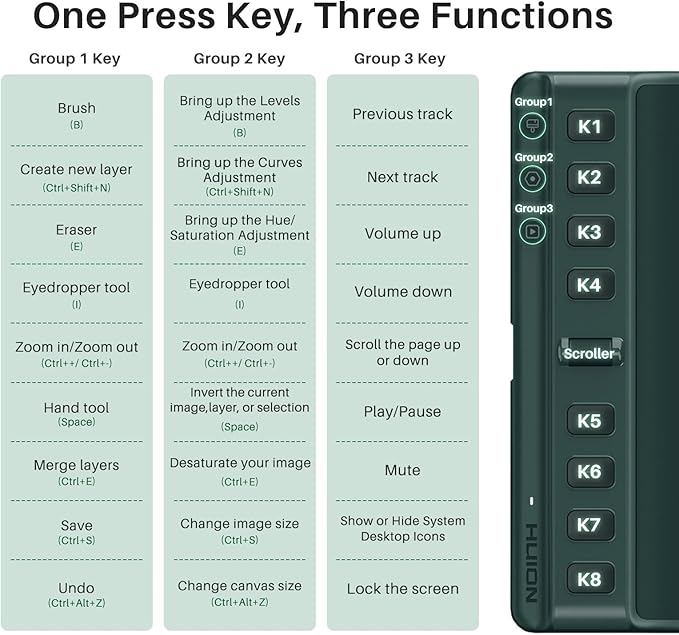 One Press Key, Three Functions

Group 1 Key

Brush
(B)

Create new layer
(Ctrl+Shift+N)

Eraser
(E)

Eyedropper tool
(I)

Zoom in/Zoom out
(Ctrl++/ Ctrl+-)

Hand tool
(Space)

Merge layers
(Ctrl+E)

Save
(Ctrl+S)

Undo
(Ctrl+Alt+Z)

Group 2 Key

Bring up the Levels Adjustment
(B)

Bring up the Curves Adjustment
(Ctrl+Shift+N)

Bring up the Hue/ Saturation Adjustment
(E)

Eyedropper tool
(I)

Zoom in/Zoom out
(Ctrl++/ Ctrl+-)

Invert the current image,layer, or selection
(Space)

Desaturate your image
(Ctrl+E)

Change image size
(Ctrl+S)

Change canvas size
(Ctrl+Alt+Z)

Group 3 Key

Previous track

Next track

Volume up

Volume down

Scroll the page up or down

Play/Pause

Mute

Show or Hide System Desktop Icons

Lock the screen

Group1
Group2
Group3
K1
K2
K3
K4
Scroller
K5
K6
K7
K8
HUION