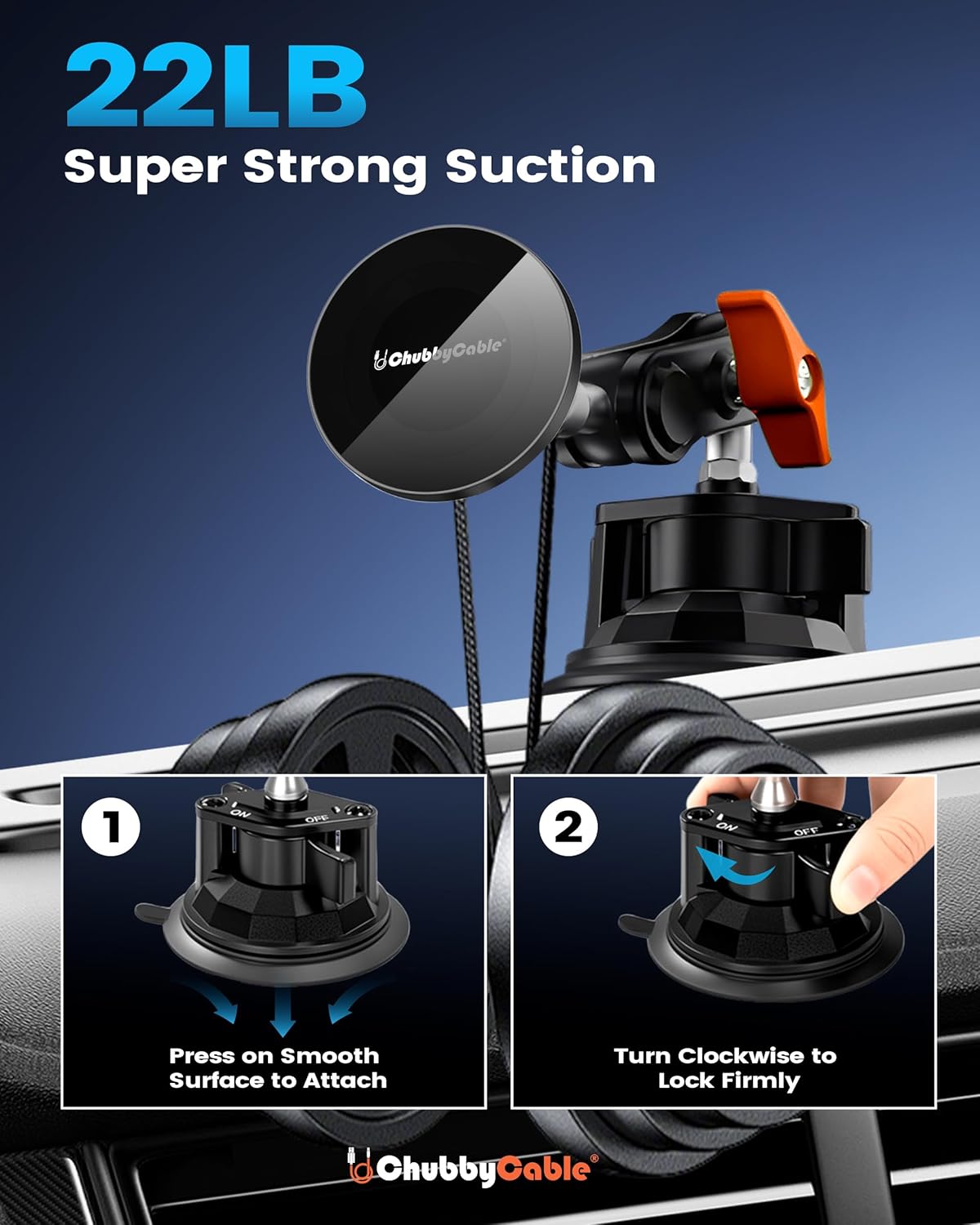 22LB
Super Strong Suction

ChubbyCable®

1
ON OFF

Press on Smooth Surface to Attach

2
ON OFF

Turn Clockwise to Lock Firmly

ChubbyCable®