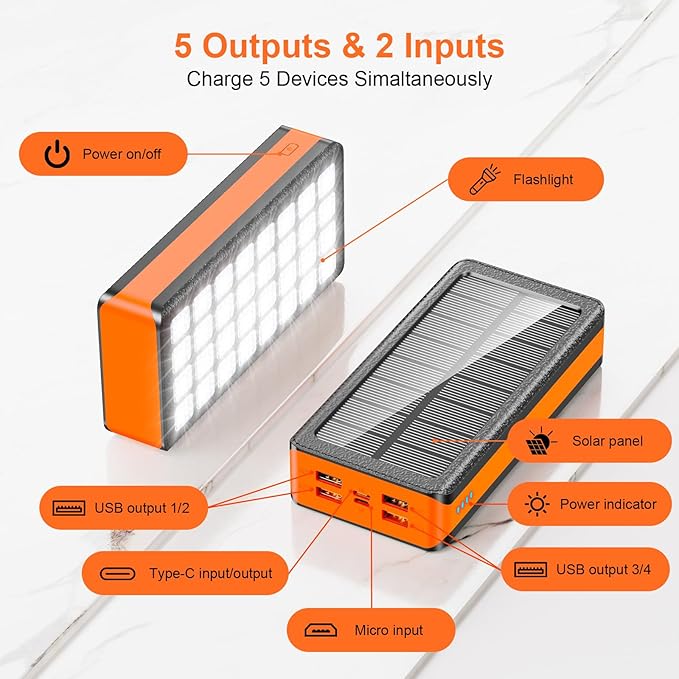 5 Outputs & 2 Inputs
Charge 5 Devices Simaltaneously

Power on/off

Flashlight

Solar panel

USB output 1/2

Power indicator

Type-C input/output

USB output 3/4

Micro input