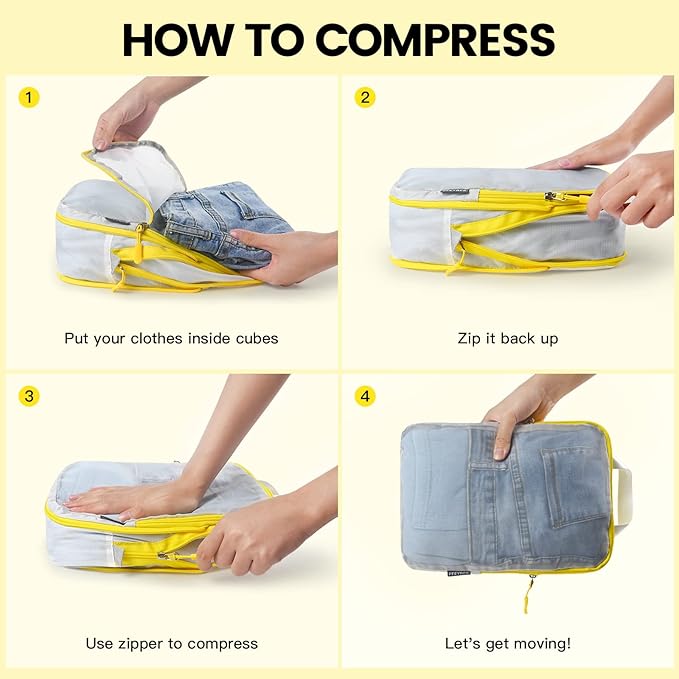 HOW TO COMPRESS

1

Put your clothes inside cubes

2

Zip it back up

3

Use zipper to compress

4

Let's get moving!