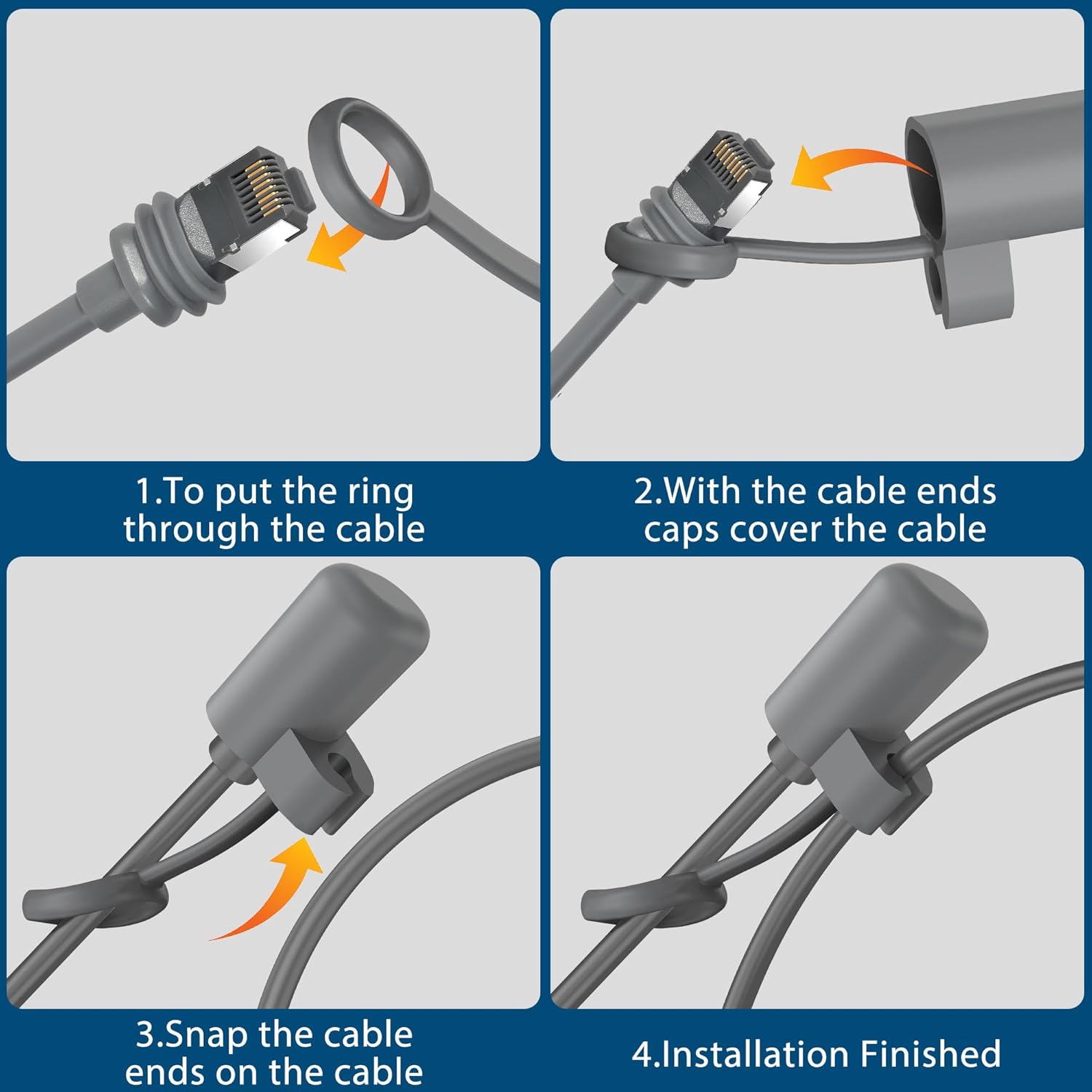 1.To put the ring through the cable

2.With the cable ends caps cover the cable

3.Snap the cable ends on the cable

4.Installation Finished