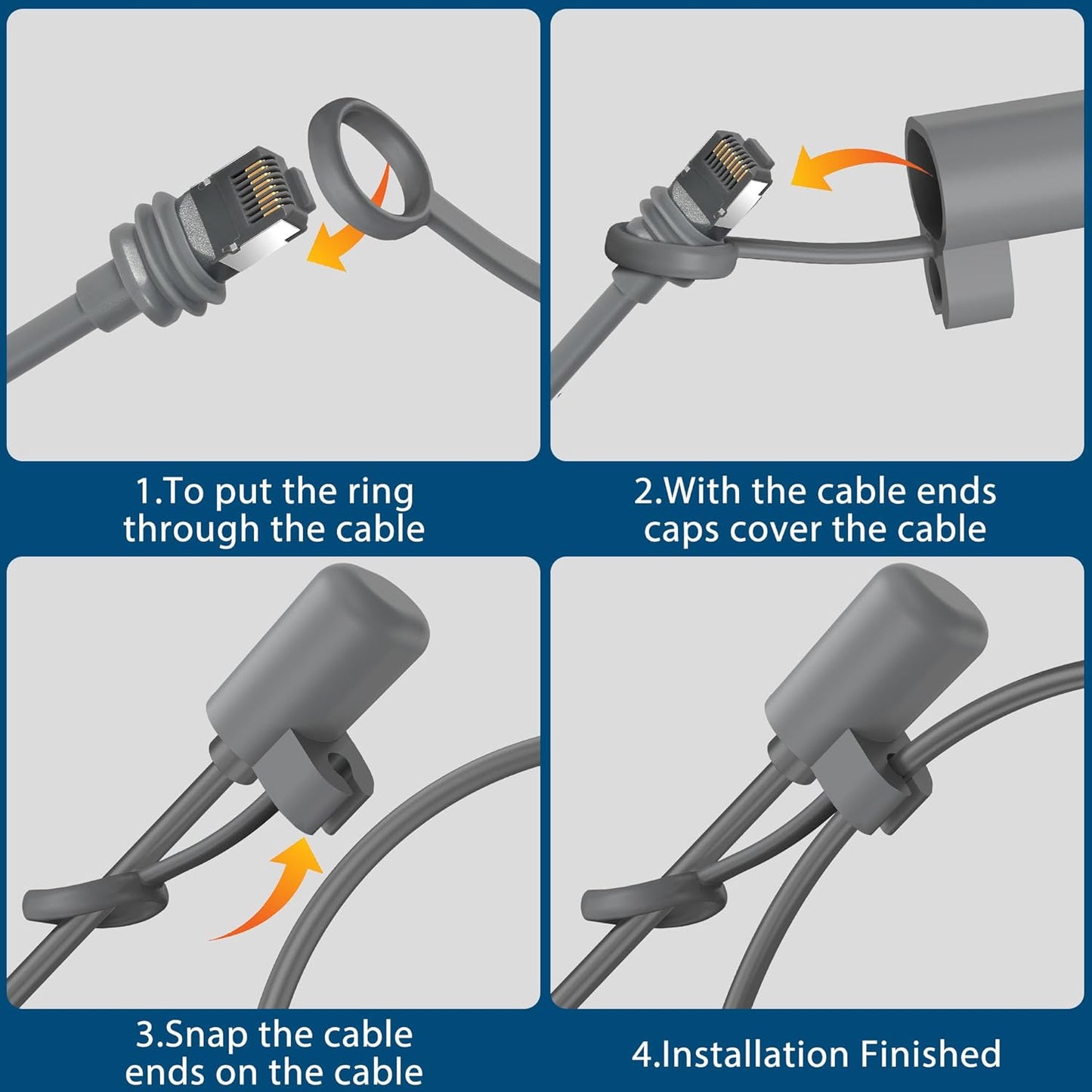 1.To put the ring through the cable

2.With the cable ends caps cover the cable

3.Snap the cable ends on the cable

4.Installation Finished