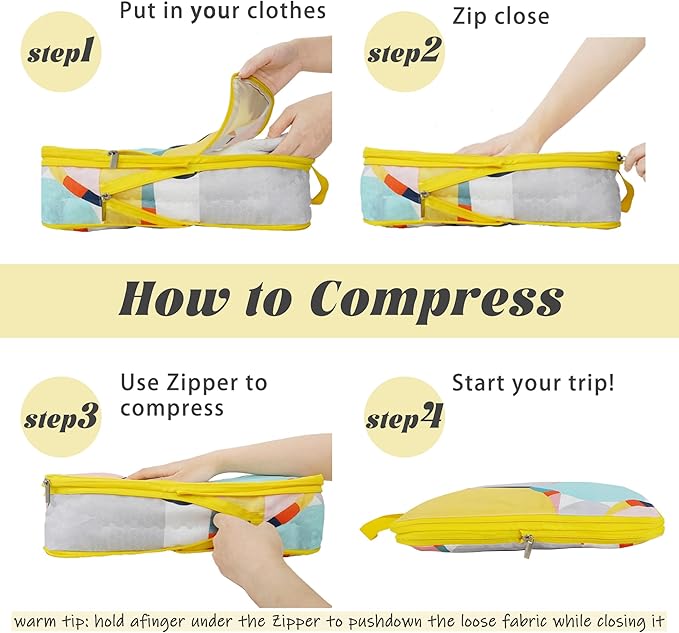 step1
Put in your clothes

step2
Zip close

How to Compress

step3
Use Zipper to compress

step4
Start your trip!

warm tip: hold afinger under the Zipper to pushdown the loose fabric while closing it