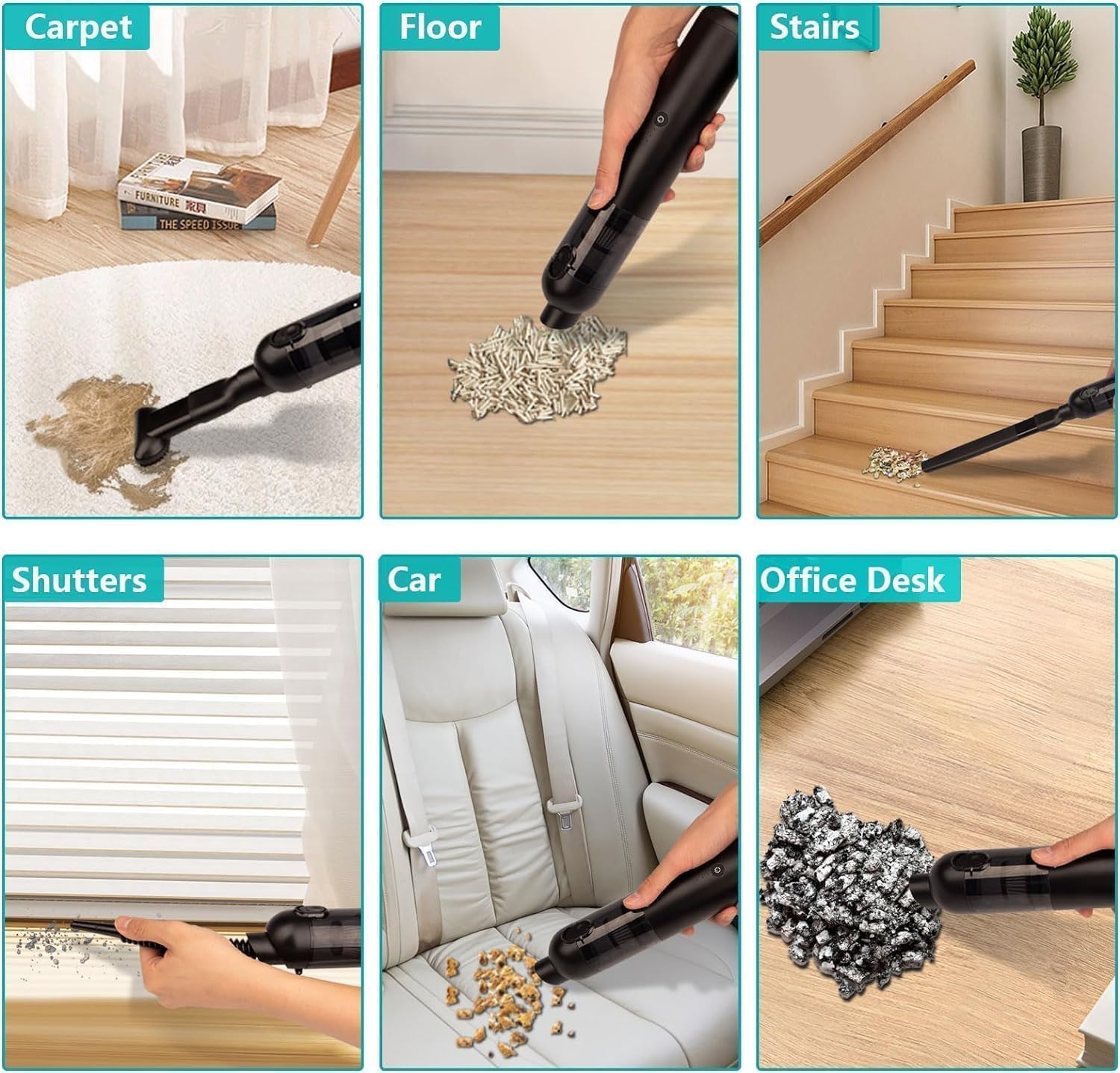 Carpet

FURNITURE 家具

THE SPEED ISSUE

Floor

Stairs

Shutters

Car

Office Desk