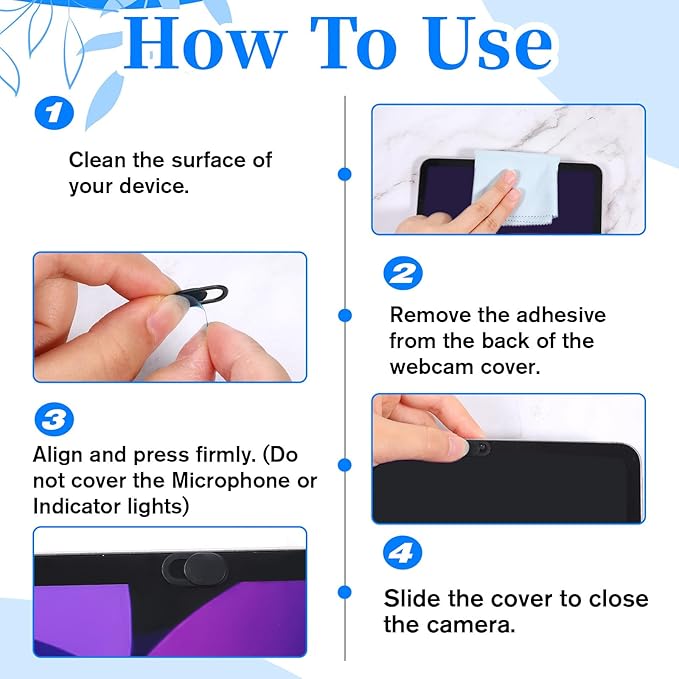 How To Use

1

Clean the surface of your device.

2

Remove the adhesive from the back of the webcam cover.

3

Align and press firmly. (Do not cover the Microphone or Indicator lights)

4

Slide the cover to close the camera.