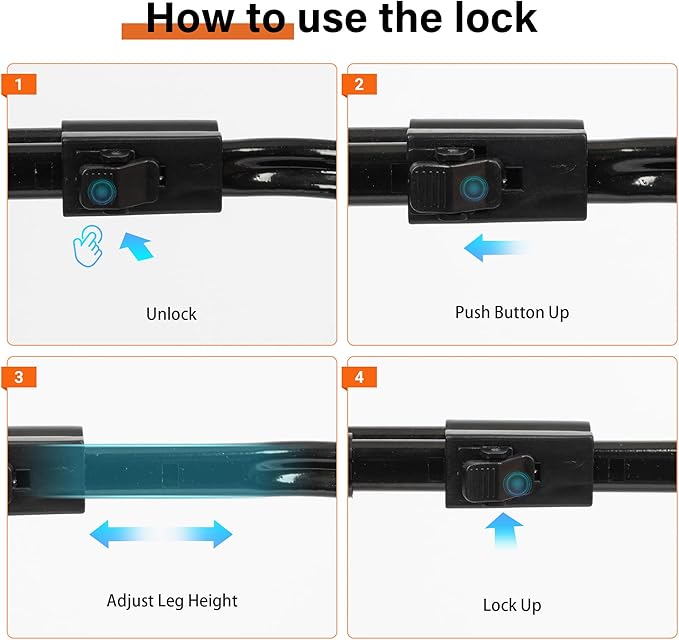 How to use the lock

1

Unlock

2

Push Button Up

3

Adjust Leg Height

4

Lock Up