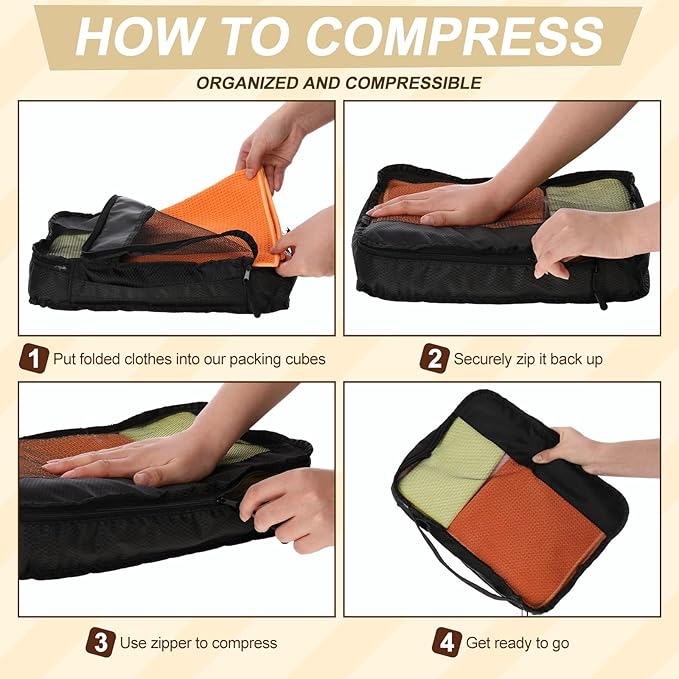 HOW TO COMPRESS

ORGANIZED AND COMPRESSIBLE

1 Put folded clothes into our packing cubes

2 Securely zip it back up

3 Use zipper to compress

4 Get ready to go