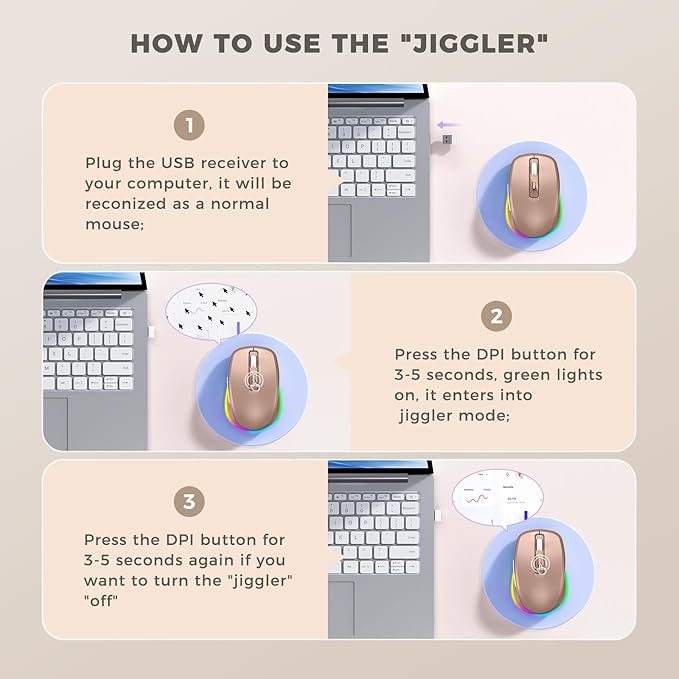 HOW TO USE THE "JIGGLER"

1

Plug the USB receiver to your computer, it will be reconized as a normal mouse;

2

Press the DPI button for 3-5 seconds, green lights on, it enters into jiggler mode;

3

Press the DPI button for 3-5 seconds again if you want to turn the "jiggler" "off"