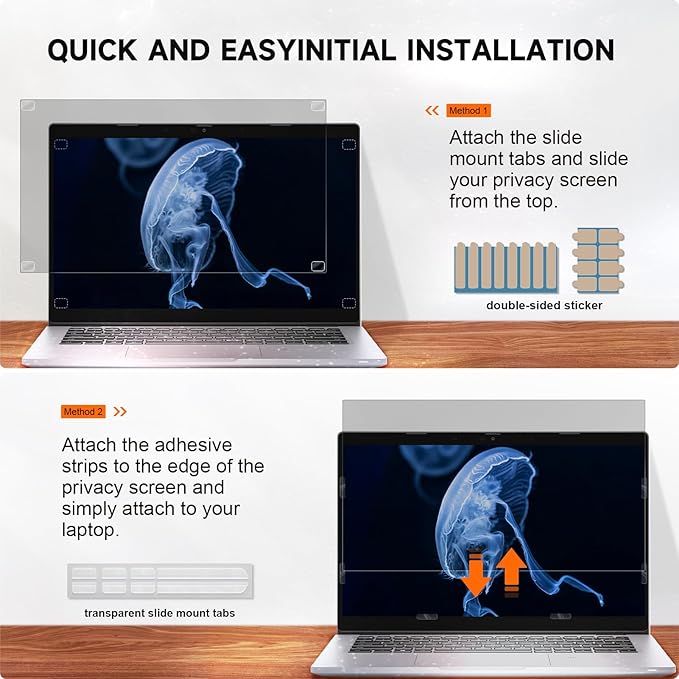 QUICK AND EASYINITIAL INSTALLATION

<< Method 1

Attach the slide mount tabs and slide your privacy screen from the top.

double-sided sticker

Method 2 >>

Attach the adhesive strips to the edge of the privacy screen and simply attach to your laptop.

transparent slide mount tabs