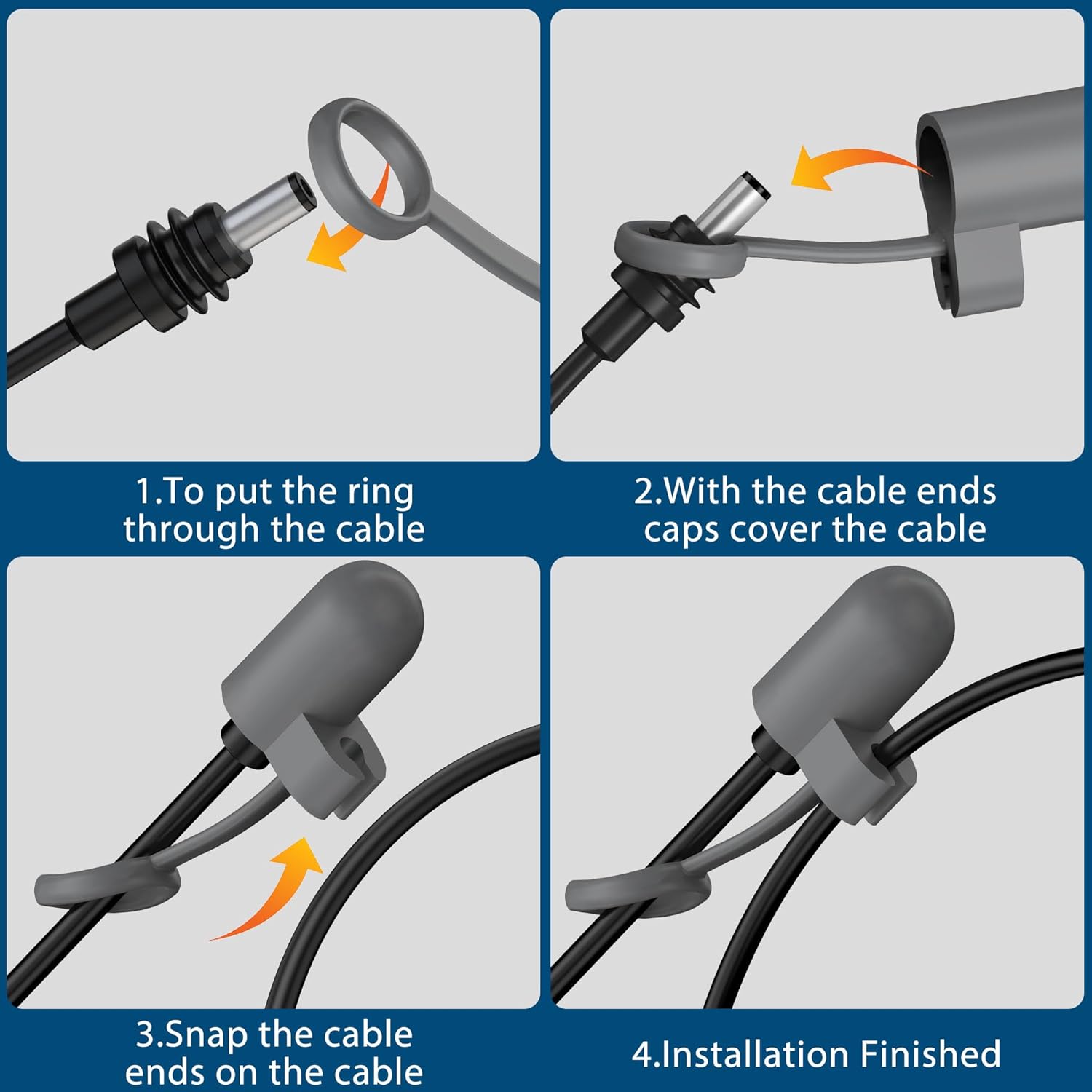 1.To put the ring through the cable

2.With the cable ends caps cover the cable

3.Snap the cable ends on the cable

4.Installation Finished