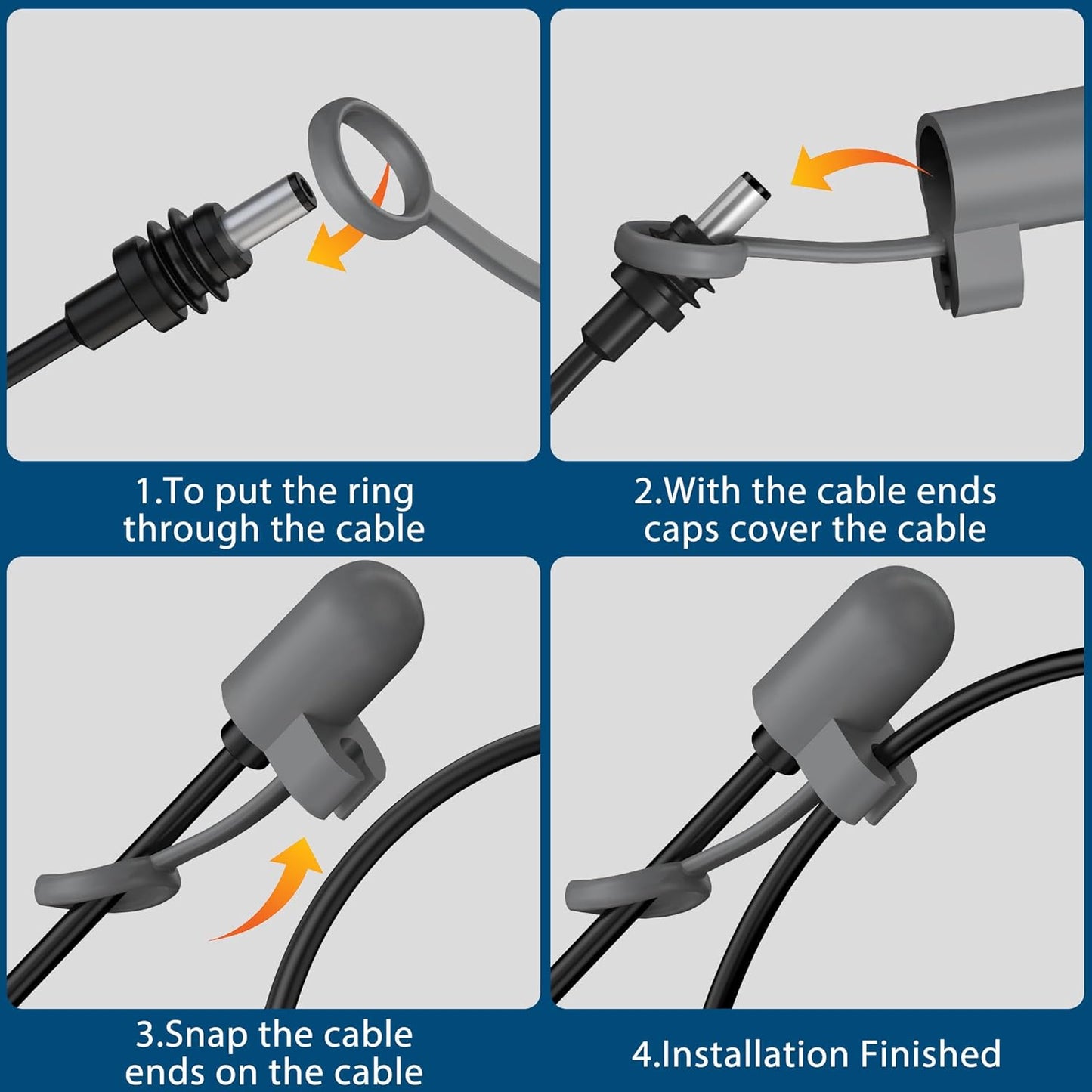 1.To put the ring through the cable

2.With the cable ends caps cover the cable

3.Snap the cable ends on the cable

4.Installation Finished