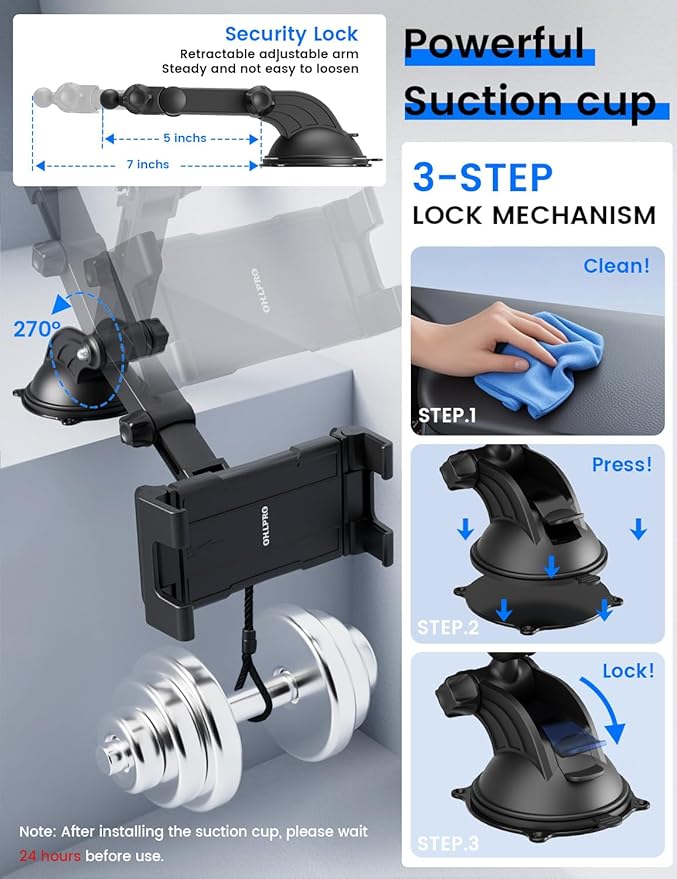 Security Lock
Retractable adjustable arm
Steady and not easy to loosen

5 inchs
7 inchs

Powerful
Suction cup

3-STEP
LOCK MECHANISM

Clean!
STEP.1

Press!
STEP.2

Lock!
STEP.3

270°

OHLPRO

OHLPRO

Note: After installing the suction cup, please wait 24 hours before use.