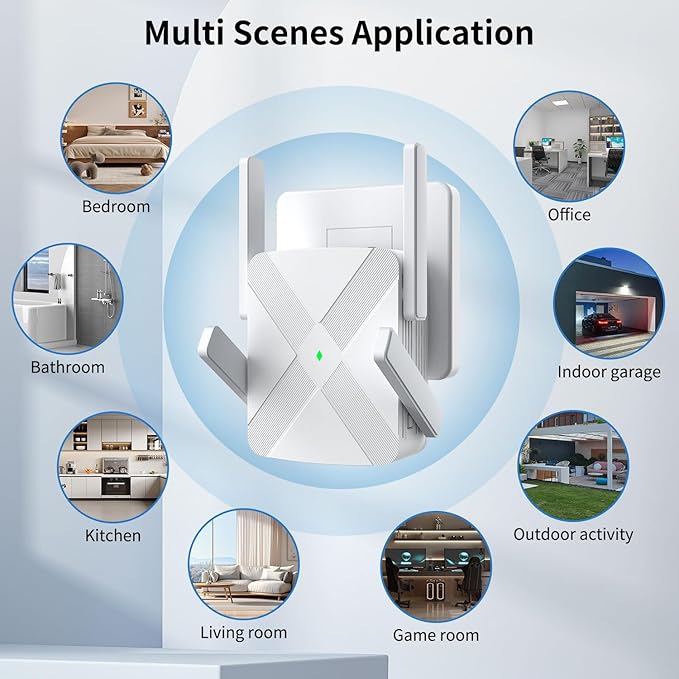 Multi Scenes Application

Bedroom

Office

Bathroom

Indoor garage

Kitchen

Outdoor activity

Living room

Game room