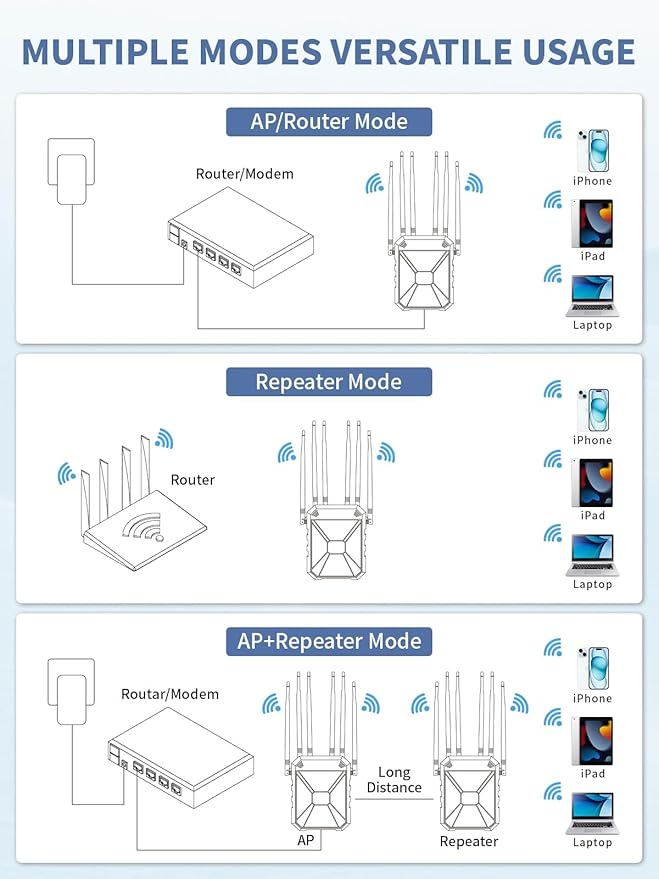 MULTIPLE MODES VERSATILE USAGE

AP/Router Mode

Router/Modem

iPhone

iPad

Laptop

Repeater Mode

Router

iPhone

iPad

Laptop

AP+Repeater Mode

Routar/Modem

Long Distance

AP

Repeater

iPhone

iPad

Laptop