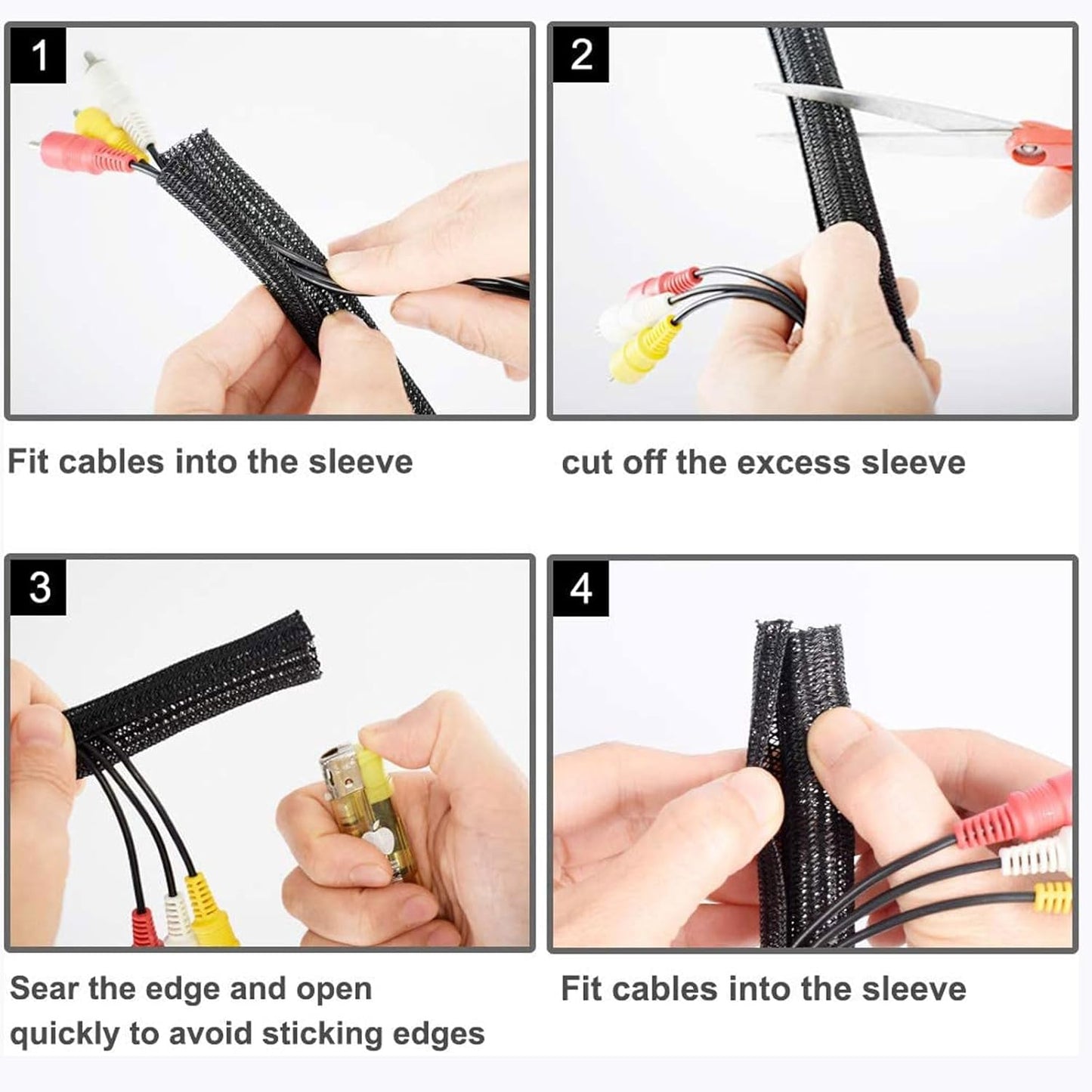 1

Fit cables into the sleeve

2

cut off the excess sleeve

3

Sear the edge and open quickly to avoid sticking edges

4

Fit cables into the sleeve