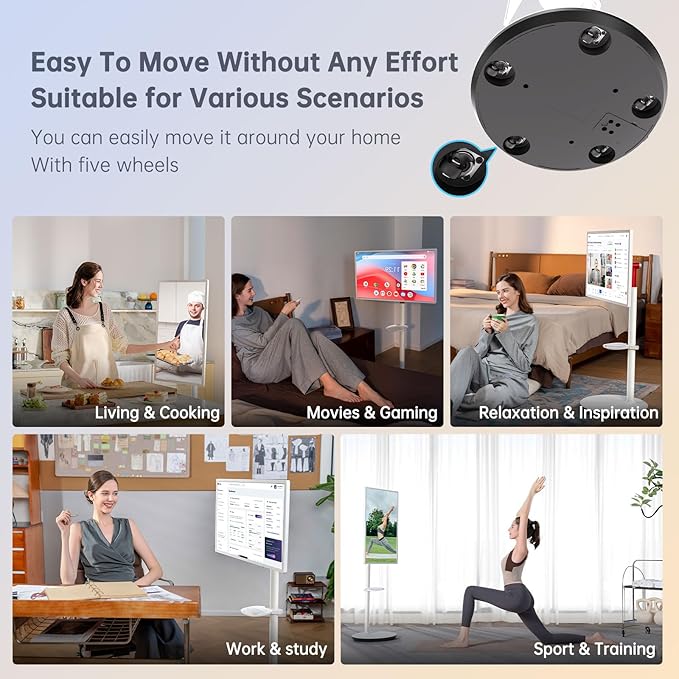 Easy To Move Without Any Effort
Suitable for Various Scenarios

You can easily move it around your home
With five wheels

Living & Cooking

Movies & Gaming

Relaxation & Inspiration

Work & study

Sport & Training