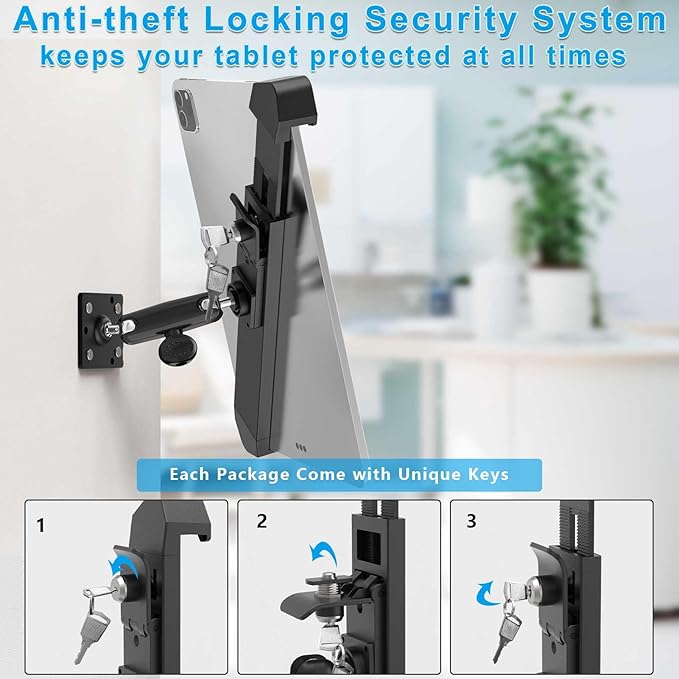 Anti-theft Locking Security System
keeps your tablet protected at all times

Each Package Come with Unique Keys

1

2

3